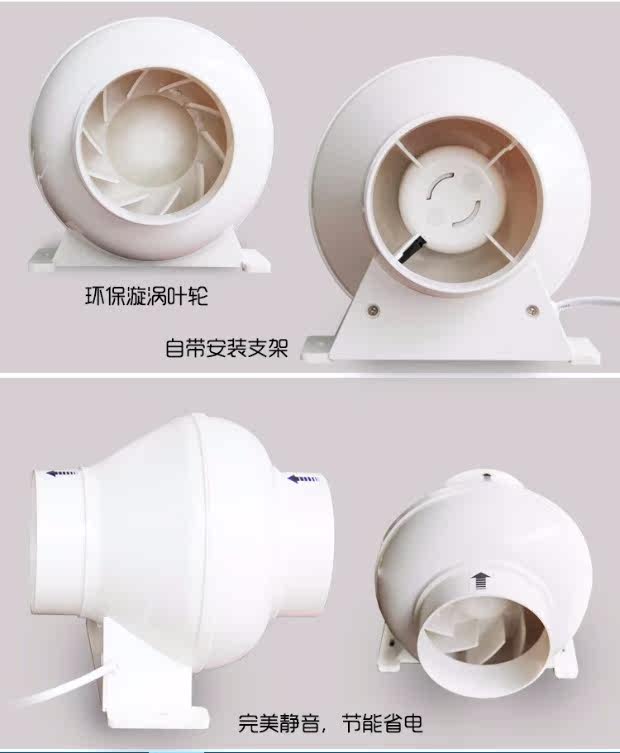 环保漩涡叶轮

自带安装支架

完美静音，节能省电