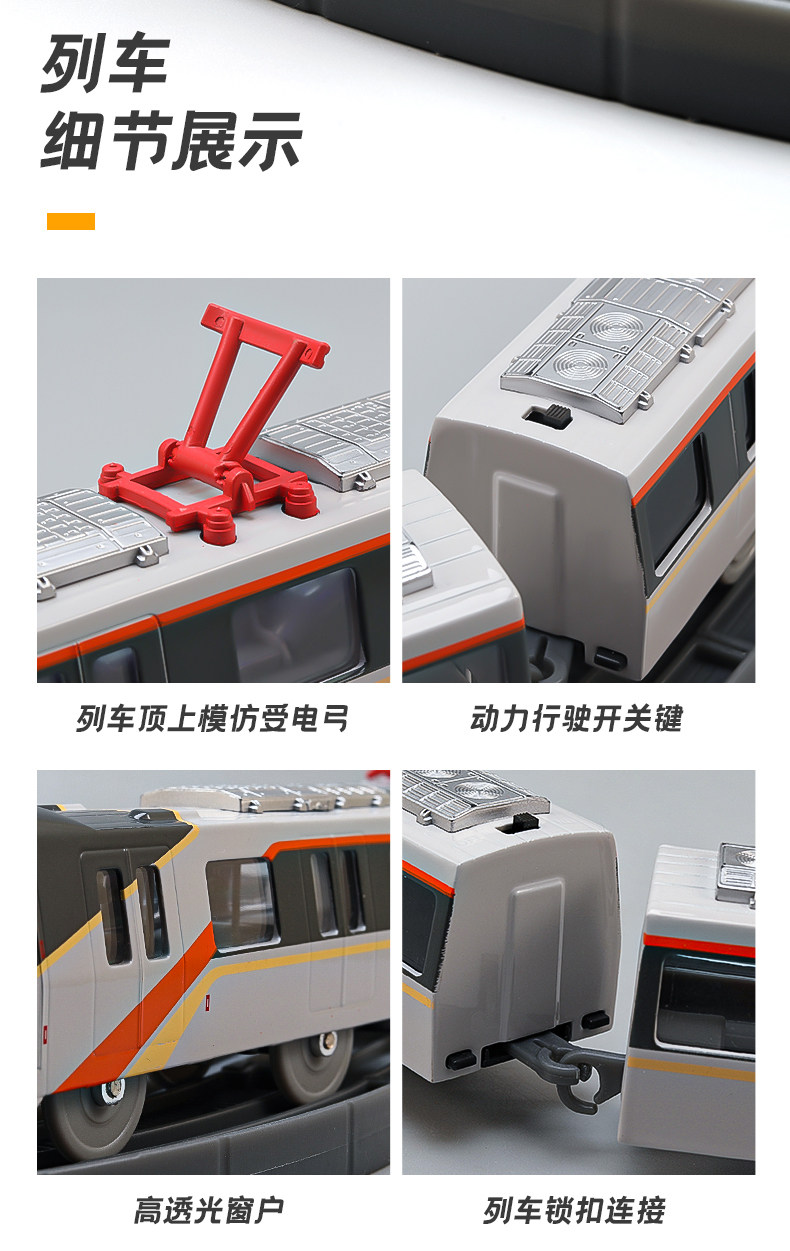 列车
细节展示

列车顶上模仿受电弓

动力行驶开关键

高透光窗户

列车锁扣连接