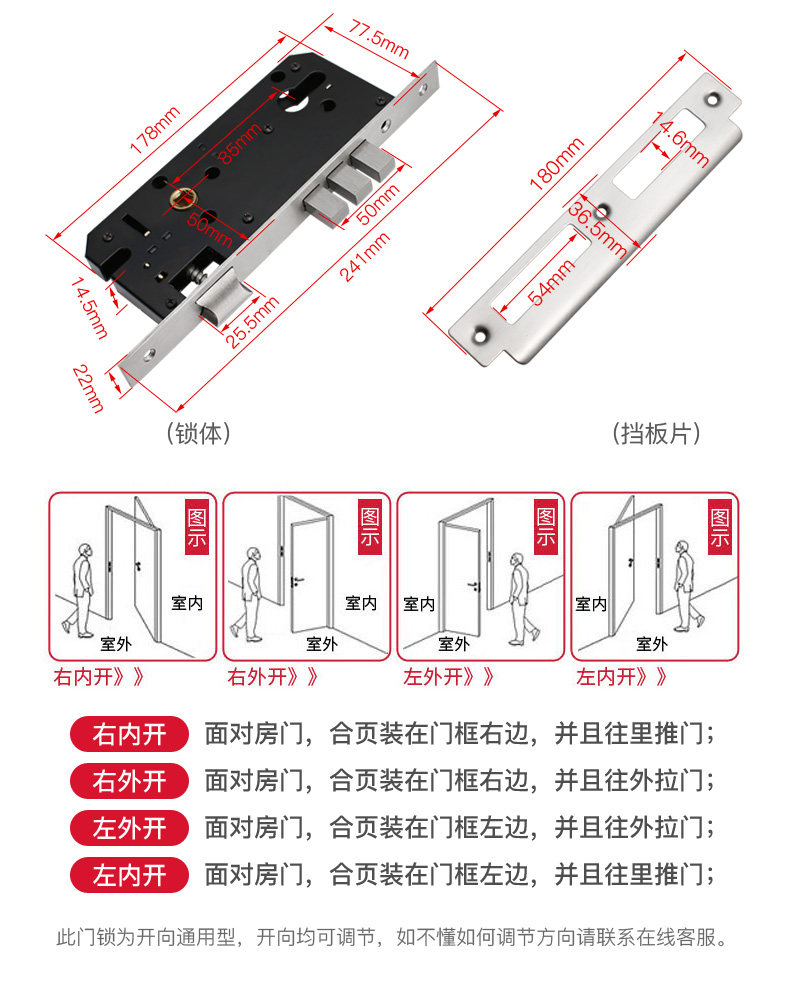 77.5mm
178mm
85mm
50mm
50mm
241mm
14.5mm
25.5mm
22mm
(锁体)

180mm
14.6mm
36.5mm
54mm
(挡板片)

图示
室内
室外
右内开》》

图示
室内
室外
右外开》》

图示
室内
室外
左外开》》

图示
室内
室外
左内开》》

右内开 面对房门，合页装在门框右边，并且往里推门；
右外开 面对房门，合页装在门框右边，并且往外拉门；
左外开 面对房门，合页装在门框左边，并且往外拉门；
左内开 面对房门，合页装在门框左边，并且往里推门；

此门锁为开向通用型，开向均可调节，如不懂如何调节方向请联系在线客服。