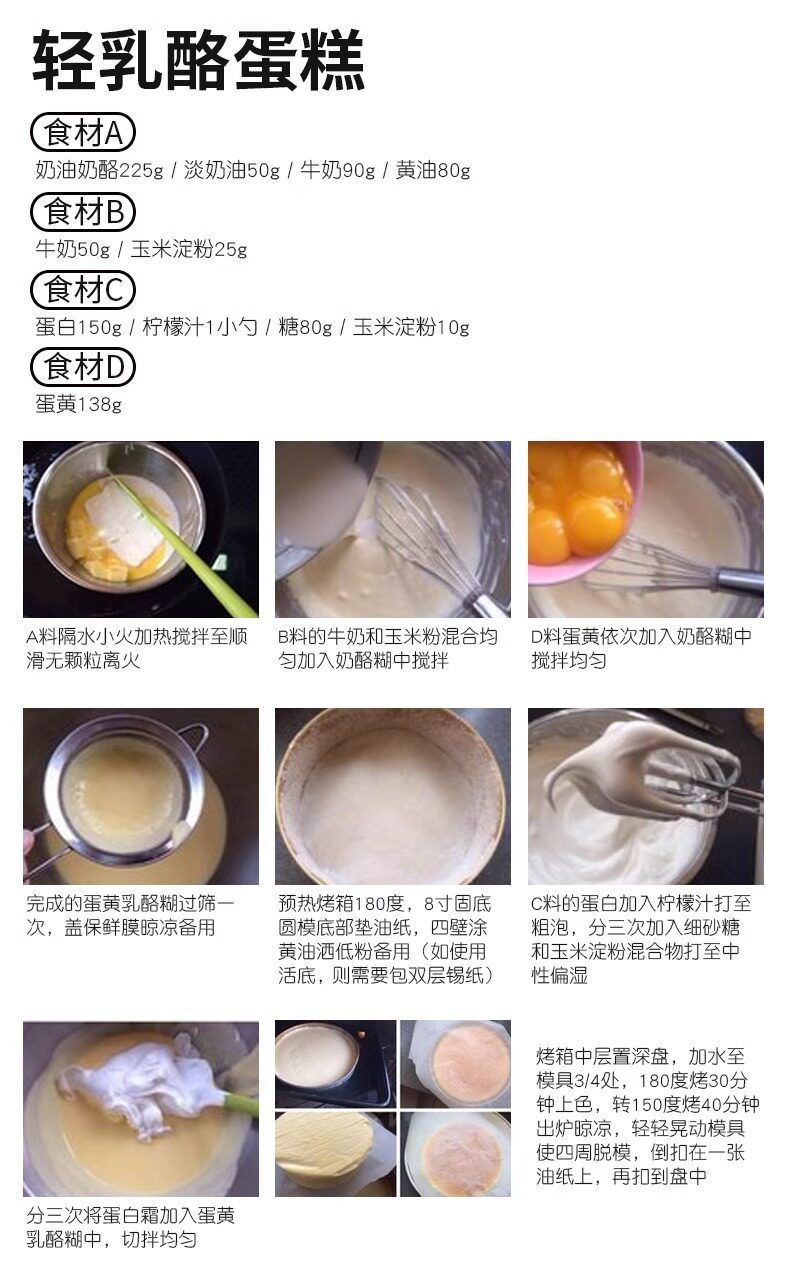 轻乳酪蛋糕

食材A
奶油奶酪225g / 淡奶油50g / 牛奶90g / 黄油80g

食材B
牛奶50g / 玉米淀粉25g

食材C
蛋白150g / 柠檬汁1小勺 / 糖80g / 玉米淀粉10g

食材D
蛋黄138g

A料隔水小火加热搅拌至顺滑无颗粒离火

B料的牛奶和玉米粉混合均匀加入奶酪糊中搅拌

D料蛋黄依次加入奶酪糊中搅拌均匀

完成的蛋黄乳酪糊过筛一次，盖保鲜膜晾凉备用

预热烤箱180度，8寸固底圆模底部垫油纸，四壁涂黄油洒低粉备用（如使用活底，则需要包双层锡纸）

C料的蛋白加入柠檬汁打至粗泡，分三次加入细砂糖和玉米淀粉混合物打至中性偏湿

分三次将蛋白霜加入蛋黄乳酪糊中，切拌均匀

烤箱中层置深盘，加水至模具3/4处，180度烤30分钟上色，转150度烤40分钟出炉晾凉，轻轻晃动模具使四周脱模，倒扣在一张油纸上，再扣到盘中