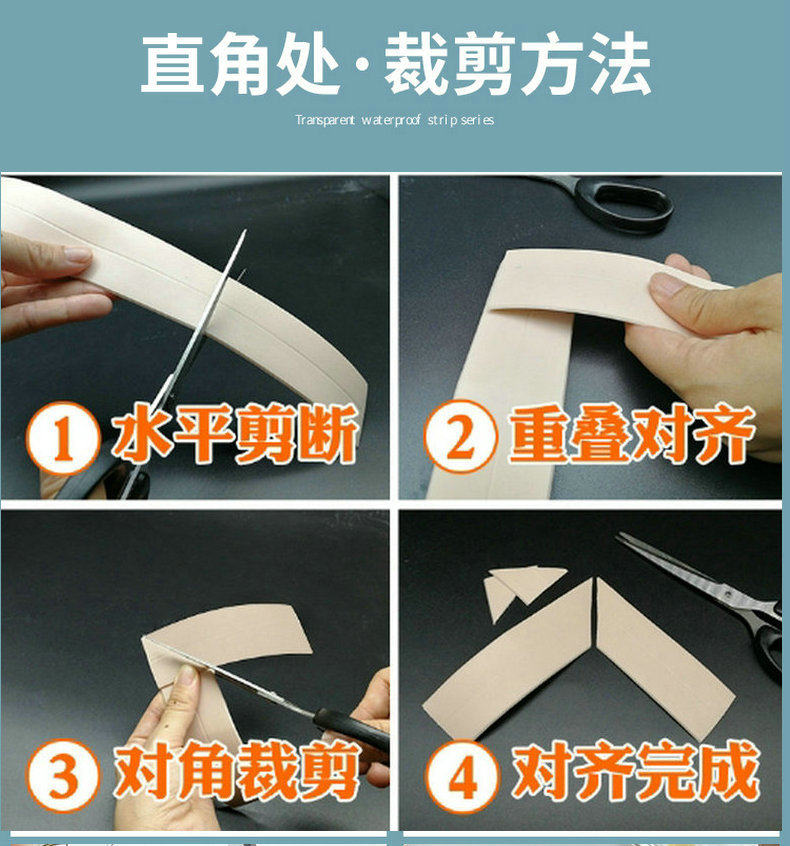 直角处·裁剪方法

Transparent waterproof strip series

1 水平剪断

2 重叠对齐

3 对角裁剪

4 对齐完成