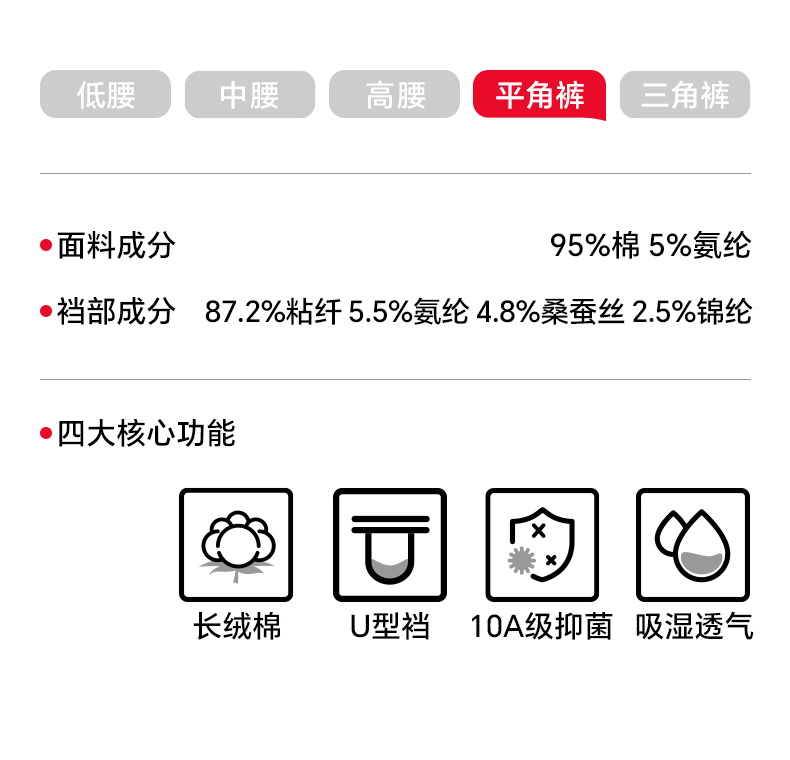 低腰 中腰 高腰 平角裤 三角裤

• 面料成分 95%棉 5%氨纶

• 裆部成分 87.2%粘纤 5.5%氨纶 4.8%桑蚕丝 2.5%锦纶

• 四大核心功能

长绒棉 U型裆 10A级抑菌 吸湿透气