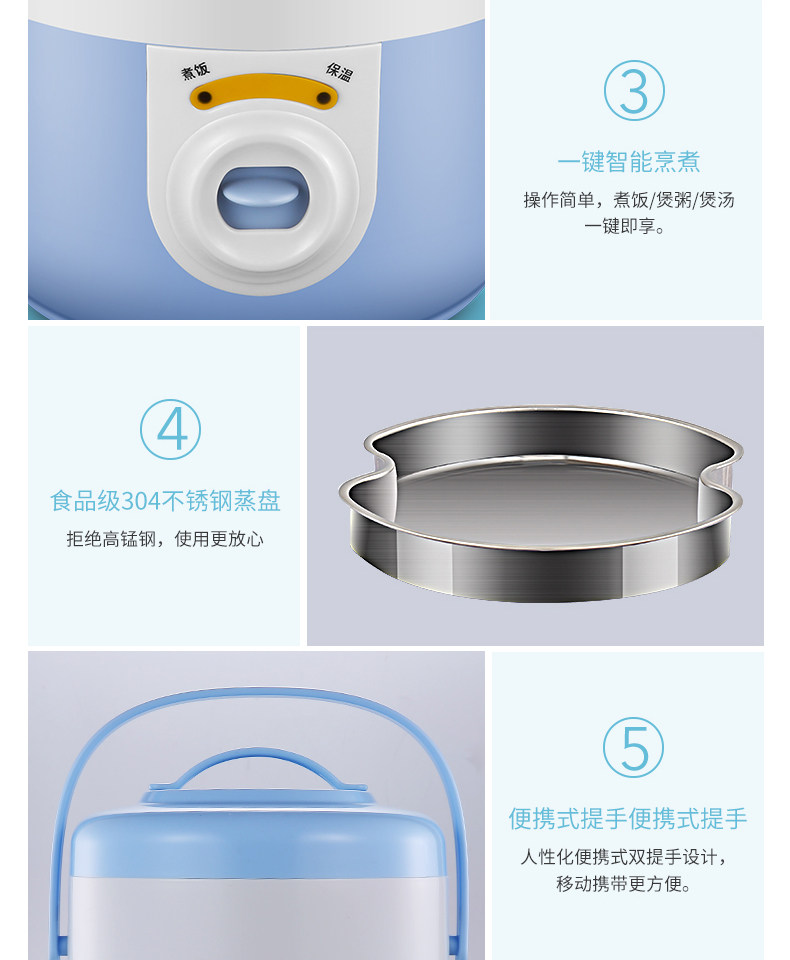 煮饭 保温

③

一键智能烹煮

操作简单，煮饭/煲粥/煲汤一键即享。

④

食品级304不锈钢蒸盘

拒绝高锰钢，使用更放心

⑤

便携式提手便携式提手

人性化便携式双提手设计，移动携带更方便。