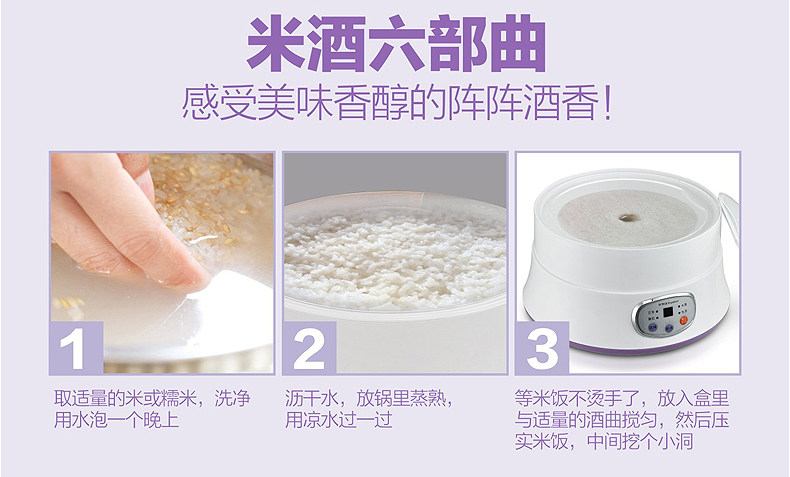 米酒六部曲
感受美味香醇的阵阵酒香！

1
取适量的米或糯米，洗净用水泡一个晚上

2
沥干水，放锅里蒸熟，用凉水过一过

3
等米饭不烫手了，放入盒里与适量的酒曲搅匀，然后压实米饭，中间挖个小洞