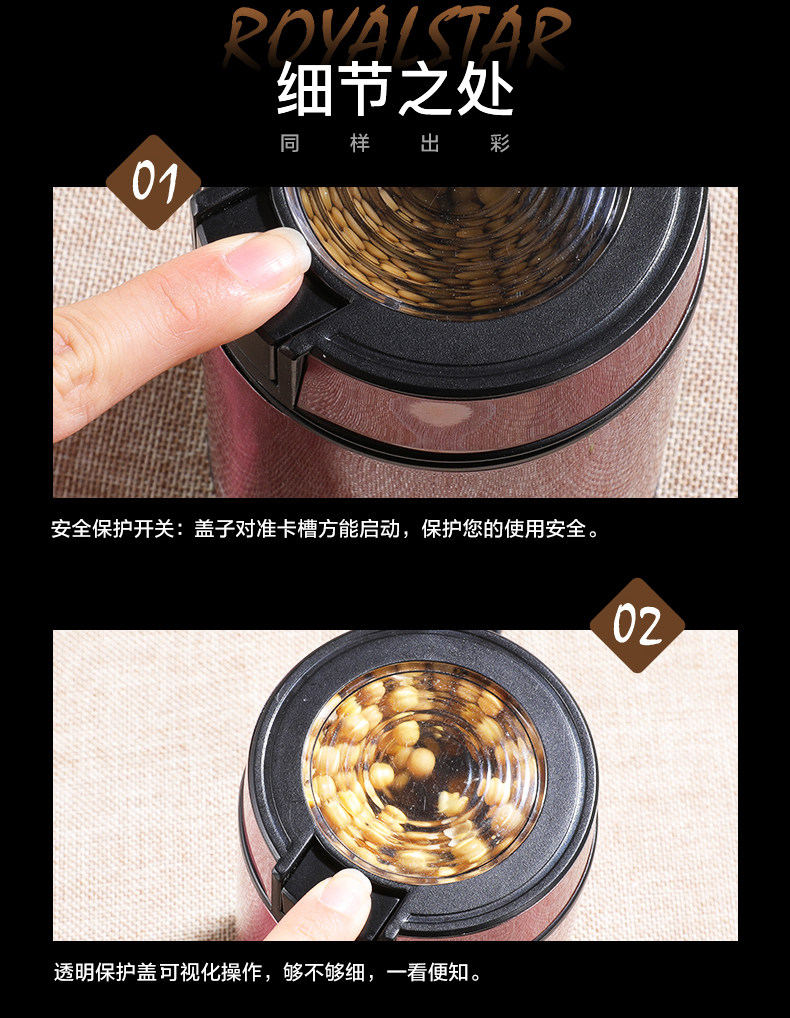 ROYALSTAR
细节之处
同 样 出 彩

01

安全保护开关：盖子对准卡槽方能启动，保护您的使用安全。

02

透明保护盖可视化操作，够不够细，一看便知。