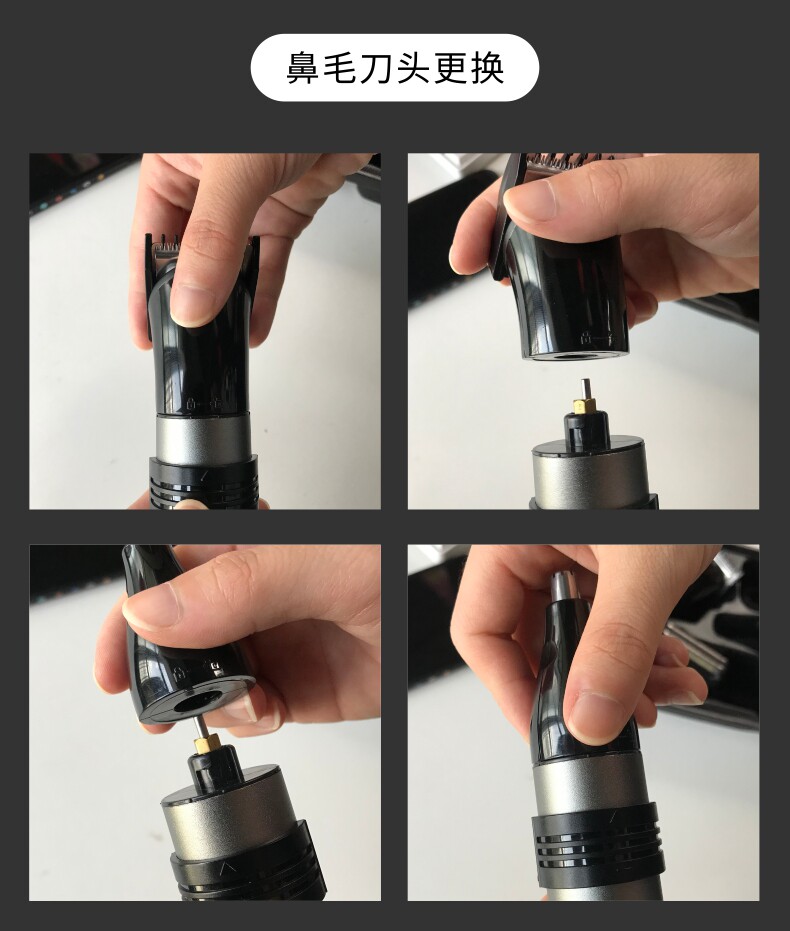 鼻毛刀头更换