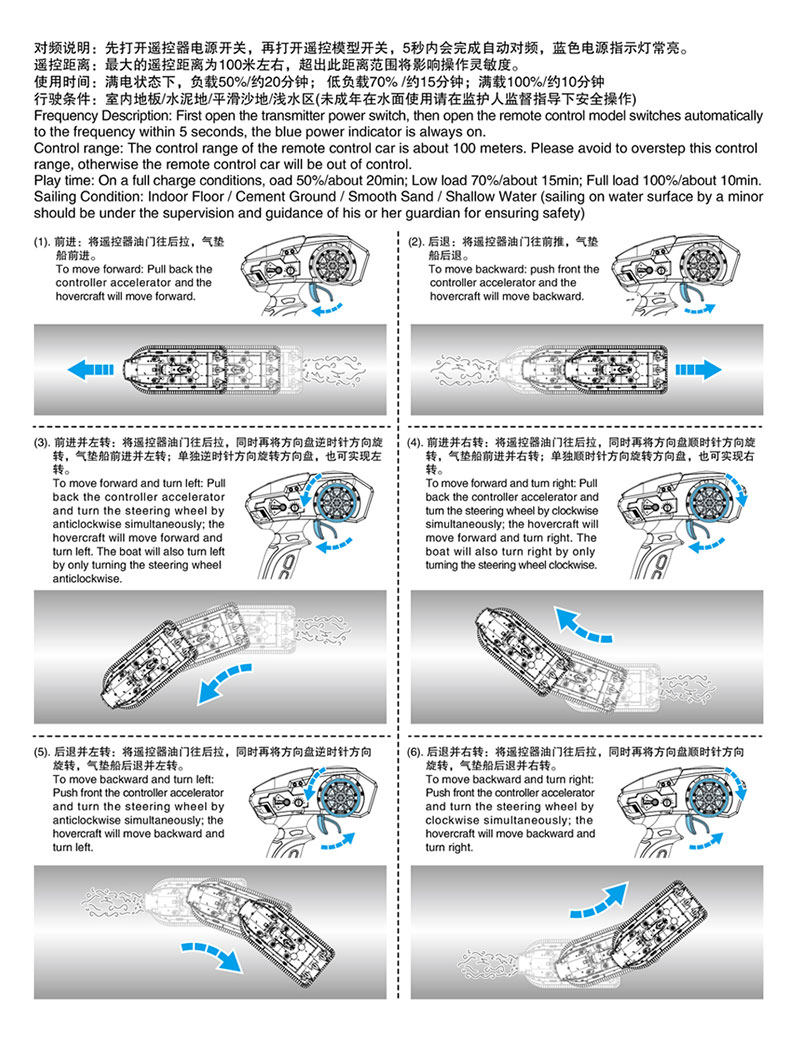 对频说明：先打开遥控器电源开关，再打开遥控模型开关，5秒内会完成自动对频，蓝色电源指示灯常亮。
遥控距离：最大的遥控距离为100米左右，超出此距离范围将影响操作灵敏度。
使用时间：满电状态下，负载50%/约20分钟；低负载70% /约15分钟；满载100%/约10分钟
行驶条件：室内地板/水泥地/平滑沙地/浅水区(未成年在水面使用请在监护人监督指导下安全操作)
Frequency Description: First open the transmitter power switch, then open the remote control model switches automatically to the frequency within 5 seconds, the blue power indicator is always on.
Control range: The control range of the remote control car is about 100 meters. Please avoid to overstep this control range, otherwise the remote control car will be out of control.
Play time: On a full charge conditions, oad 50%/about 20min; Low load 70%/about 15min; Full load 100%/about 10min.
Sailing Condition: Indoor Floor / Cement Ground / Smooth Sand / Shallow Water (sailing on water surface by a minor should be under the supervision and guidance of his or her guardian for ensuring safety)

(1). 前进：将遥控器油门往后拉，气垫船前进。
To move forward: Pull back the controller accelerator and the hovercraft will move forward.

(2). 后退：将遥控器油门往前推，气垫船后退。
To move backward: push front the controller accelerator and the hovercraft will move backward.

(3). 前进并左转：将遥控器油门往后拉，同时再将方向盘逆时针方向旋转，气垫船前进并左转；单独逆时针方向旋转方向盘，也可实现左转。
To move forward and turn left: Pull back the controller accelerator and turn the steering wheel by anticlockwise simultaneously; the hovercraft will move forward and turn left. The boat will also turn left by only turning the steering wheel anticlockwise.

(4). 前进并右转：将遥控器油门往后拉，同时再将方向盘顺时针方向旋转，气垫船前进并右转；单独顺时针方向旋转方向盘，也可实现右转。
To move forward and turn right: Pull back the controller accelerator and turn the steering wheel by clockwise simultaneously; the hovercraft will move forward and turn right. The boat will also turn right by only turning the steering wheel clockwise.

(5). 后退并左转：将遥控器油门往后拉，同时再将方向盘逆时针方向旋转，气垫船后退并左转。
To move backward and turn left: Push front the controller accelerator and turn the steering wheel by anticlockwise simultaneously; the hovercraft will move backward and turn left.

(6). 后退并右转：将遥控器油门往后拉，同时再将方向盘顺时针方向旋转，气垫船后退并右转。
To move backward and turn right: Push front the controller accelerator and turn the steering wheel by clockwise simultaneously; the hovercraft will move backward and turn right.