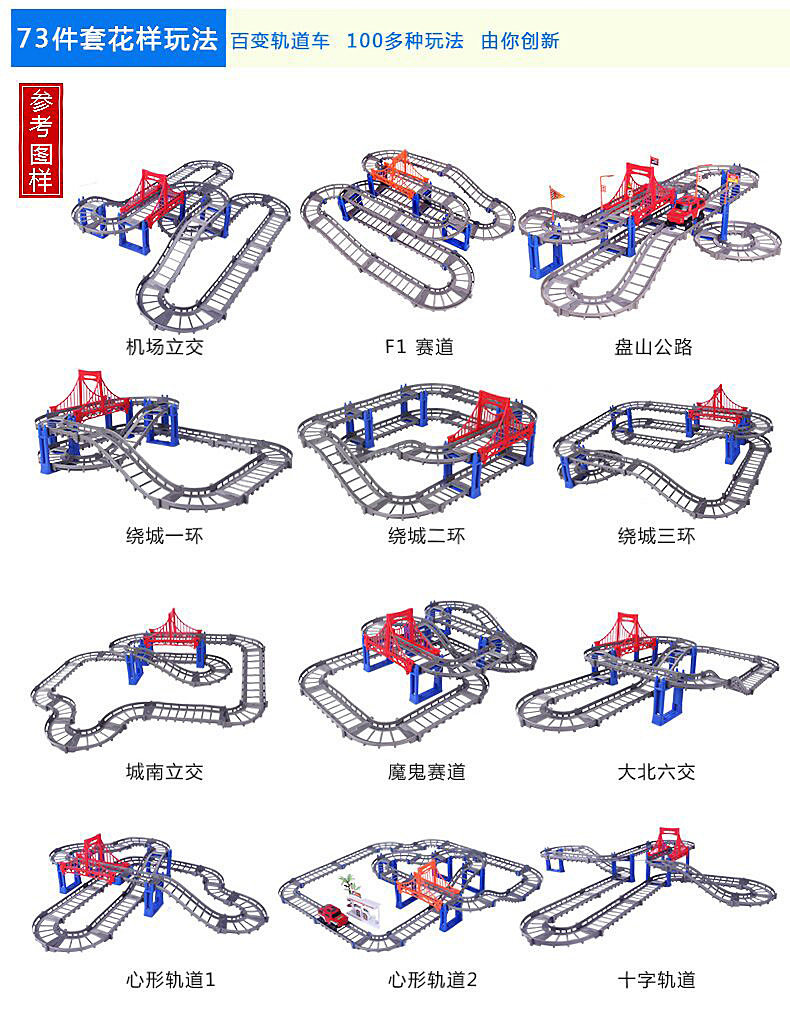 73件套花样玩法 百变轨道车 100多种玩法 由你创新

参考图样

机场立交

F1 赛道

盘山公路

绕城一环

绕城二环

绕城三环

城南立交

魔鬼赛道

大北六交

心形轨道1

心形轨道2

十字轨道