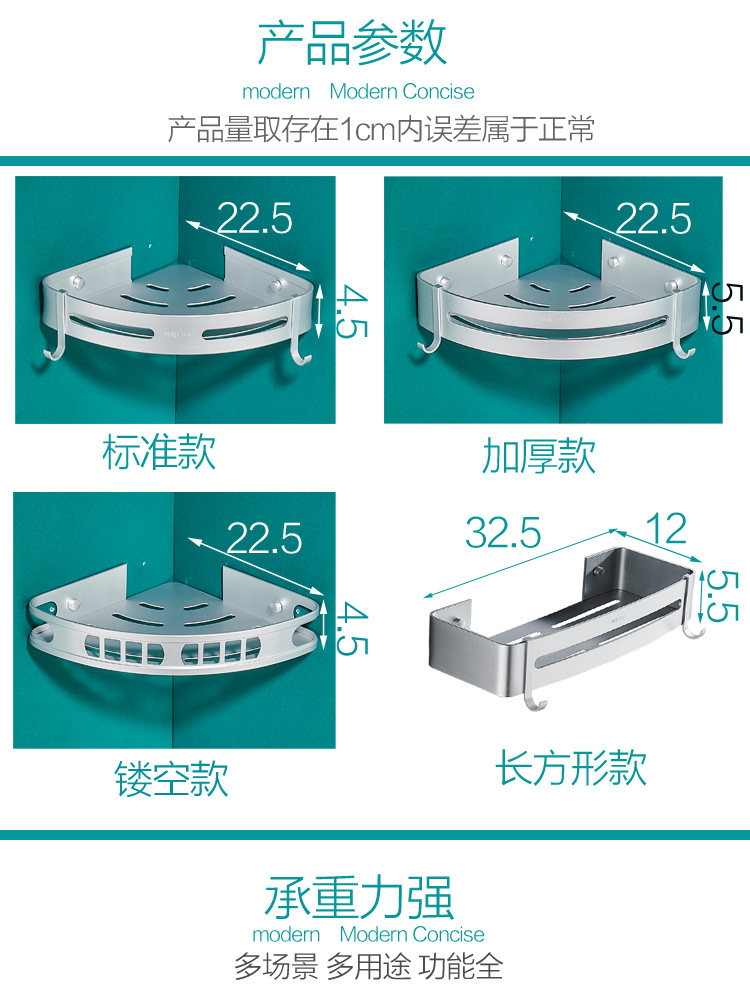 产品参数
modern Modern Concise
产品量取存在1cm内误差属于正常

22.5
4.5
标准款

22.5
5.5
加厚款

22.5
4.5
镂空款

32.5
12
5.5
长方形款

承重力强
modern Modern Concise
多场景 多用途 功能全