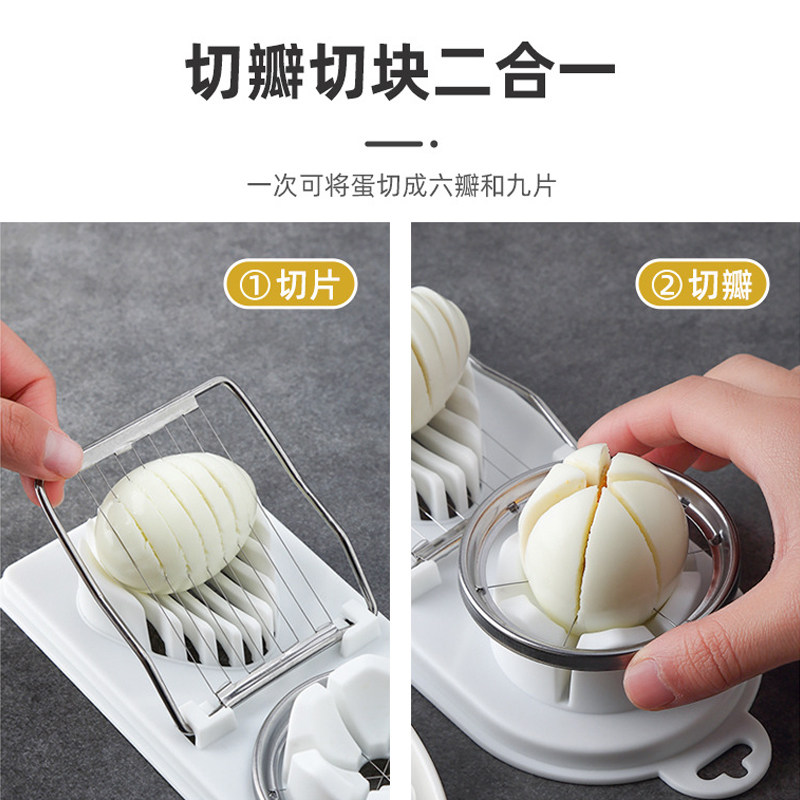 切瓣切块二合一

一次可将蛋切成六瓣和九片

① 切片

② 切瓣