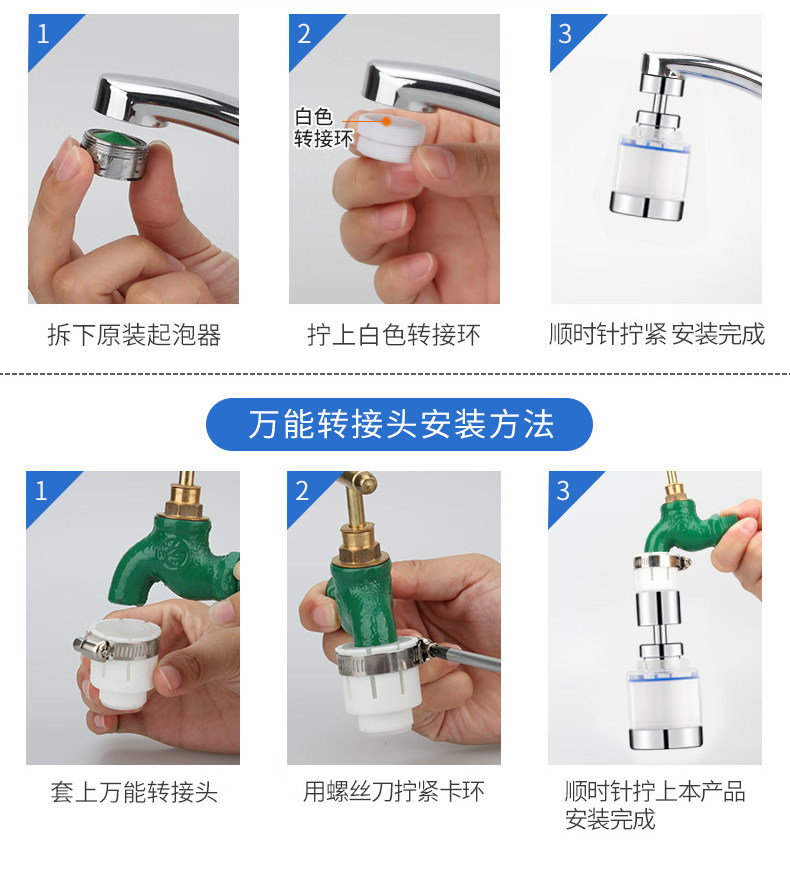 1

拆下原装起泡器

2

白色
转接环

拧上白色转接环

3

顺时针拧紧 安装完成

万能转接头安装方法

1

套上万能转接头

2

用螺丝刀拧紧卡环

3

顺时针拧上本产品
安装完成