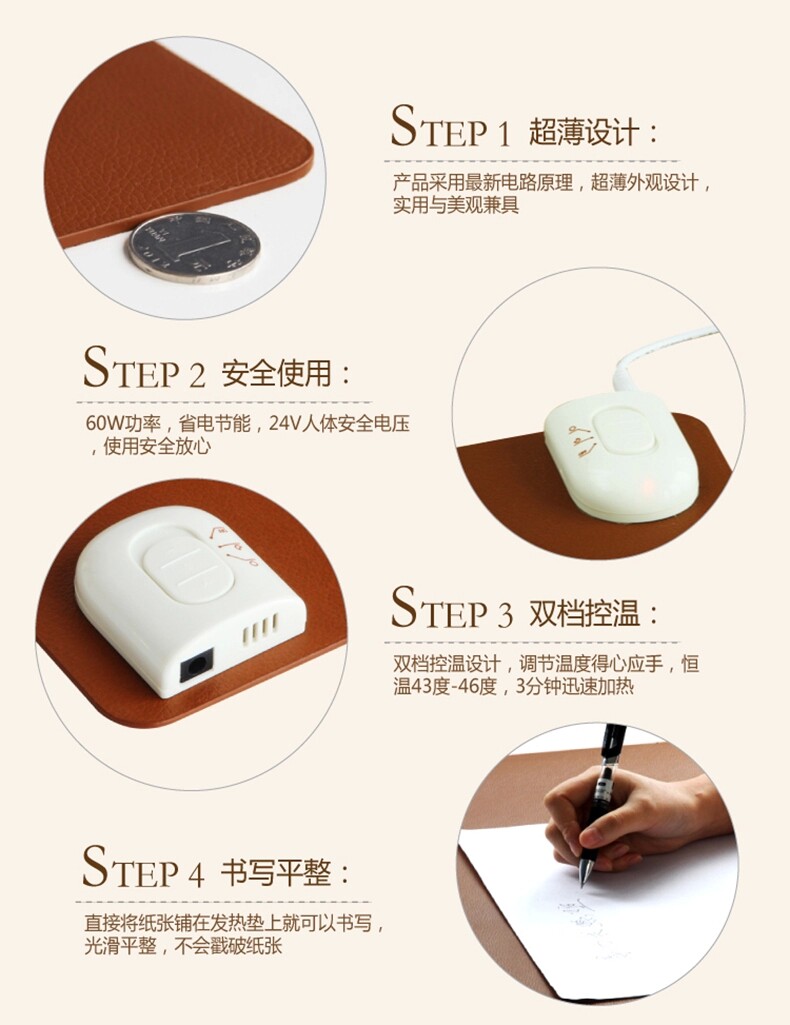 STEP 1 超薄设计：

产品采用最新电路原理，超薄外观设计，实用与美观兼具

STEP 2 安全使用：

60W功率，省电节能，24V人体安全电压，使用安全放心

STEP 3 双档控温：

双档控温设计，调节温度得心应手，恒温43度-46度，3分钟迅速加热

STEP 4 书写平整：

直接将纸张铺在发热垫上就可以书写，光滑平整，不会戳破纸张