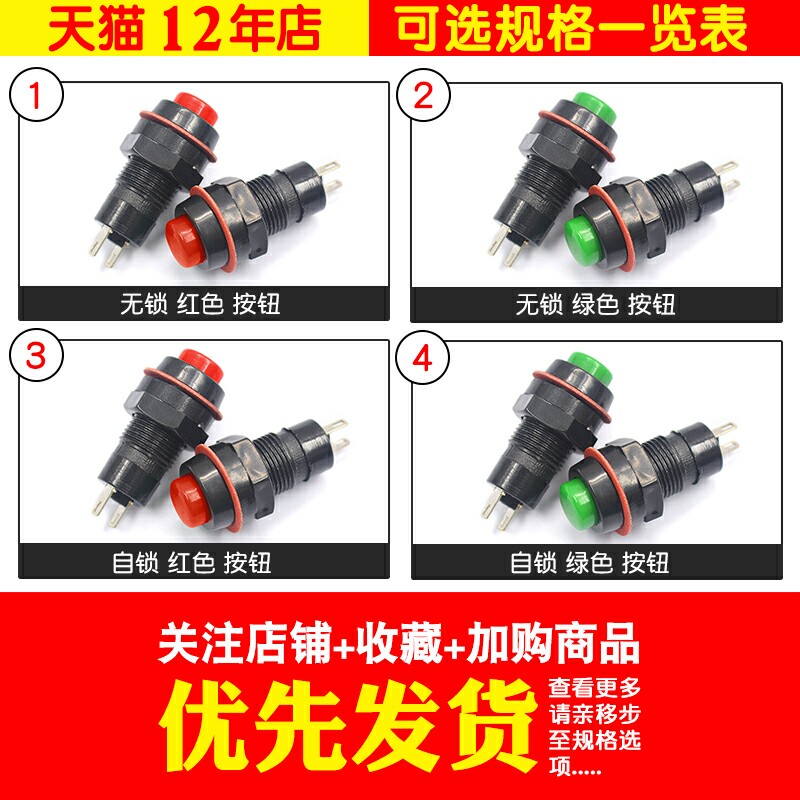 天猫 12年店

可选规格一览表

1

无锁 红色 按钮

2

无锁 绿色 按钮

3

自锁 红色 按钮

4

自锁 绿色 按钮

关注店铺+收藏+加购商品

优先发货

查看更多请亲移步至规格选项.....