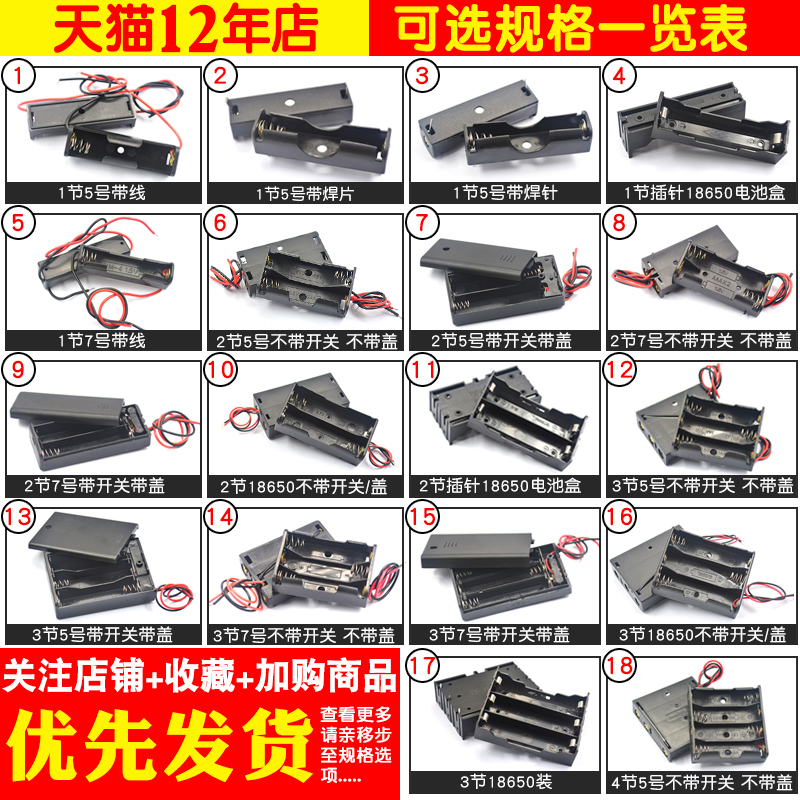 天猫12年店

可选规格一览表

1
1节5号带线

2
1节5号带焊片

3
1节5号带焊针

4
1节插针18650电池盒

5
1节7号带线

6
2节5号不带开关 不带盖

7
2节5号带开关带盖

8
2节7号不带开关 不带盖

9
2节7号带开关带盖

10
2节18650不带开关/盖

11
2节插针18650电池盒

12
3节5号不带开关 不带盖

13
3节5号带开关带盖

14
3节7号不带开关 不带盖

15
3节7号带开关带盖

16
3节18650不带开关/盖

关注店铺+收藏+加购商品

优先发货

查看更多请亲移步至规格选项.....

17
3节18650装

18
4节5号不带开关 不带盖