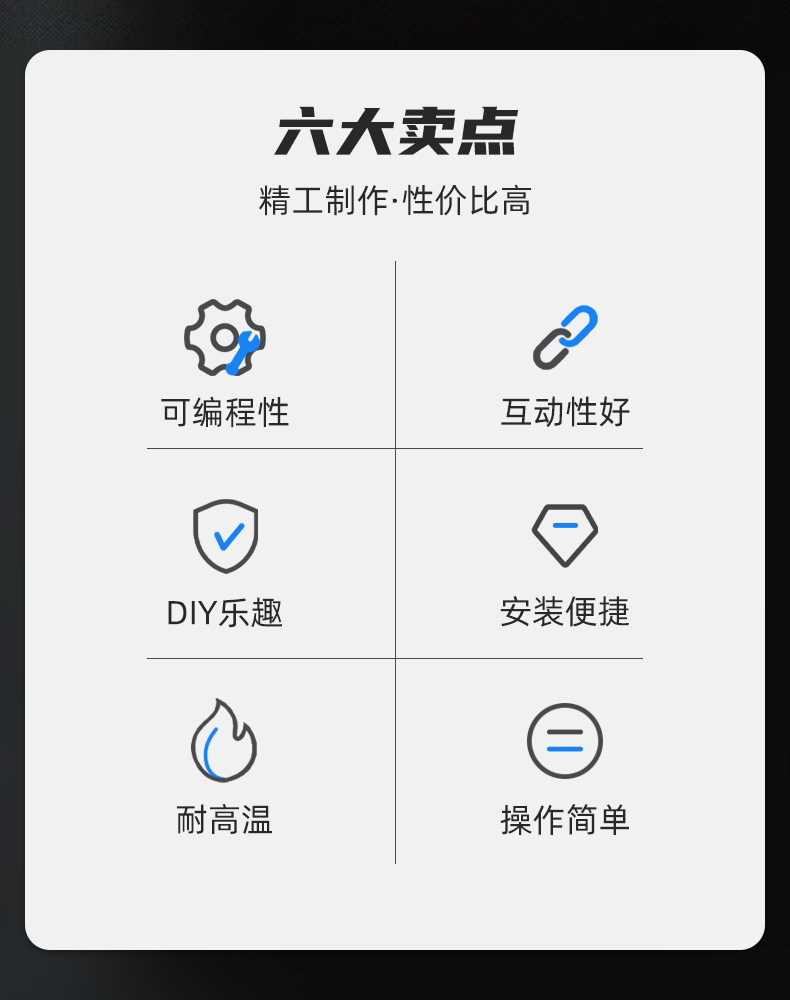 六大卖点

精工制作·性价比高

可编程性

互动性好

DIY乐趣

安装便捷

耐高温

操作简单