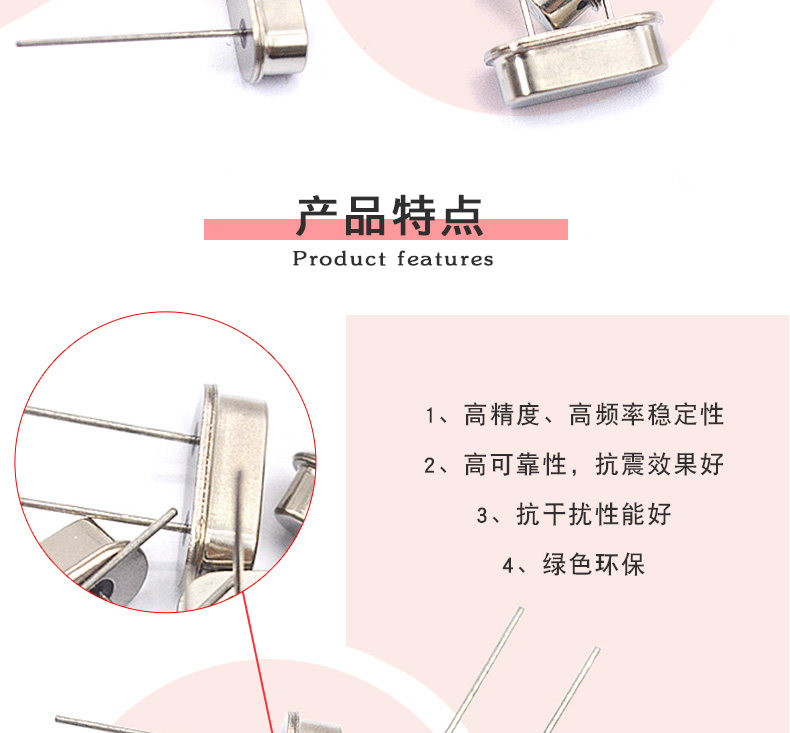 产品特点
Product features

1、高精度、高频率稳定性

2、高可靠性，抗震效果好

3、抗干扰性能好

4、绿色环保