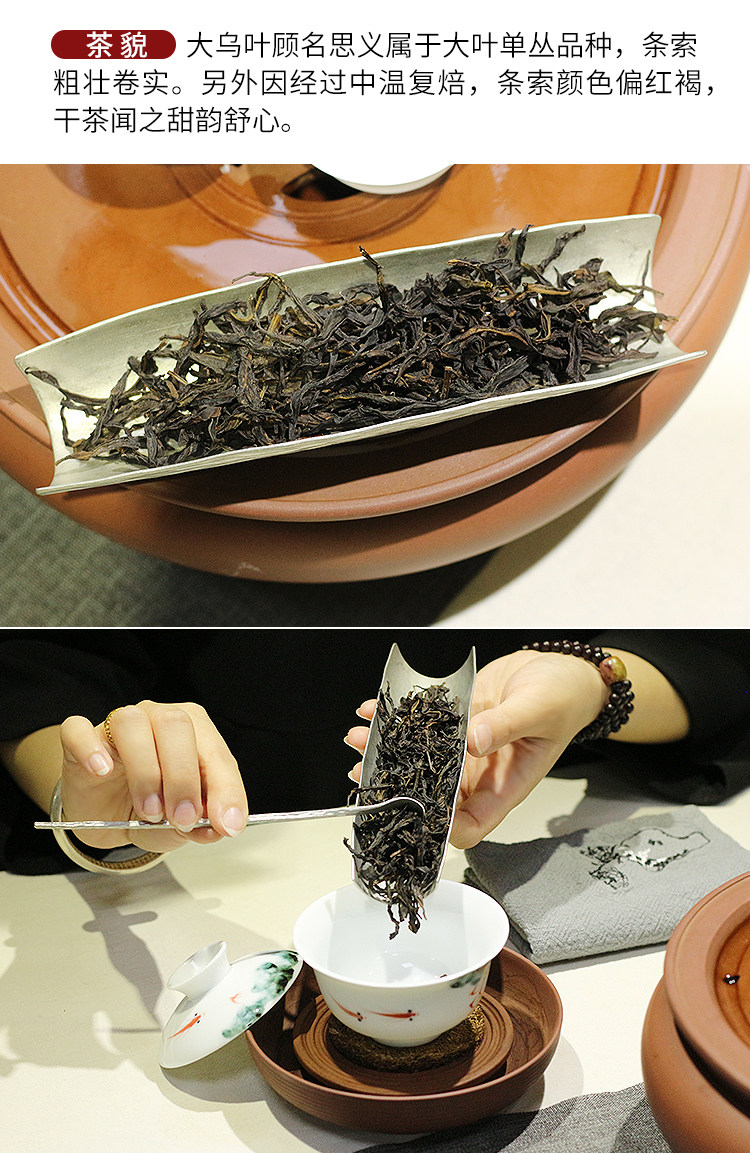 茶貌 大乌叶顾名思义属于大叶单丛品种，条索粗壮卷实。另外因经过中温复焙，条索颜色偏红褐，干茶闻之甜韵舒心。