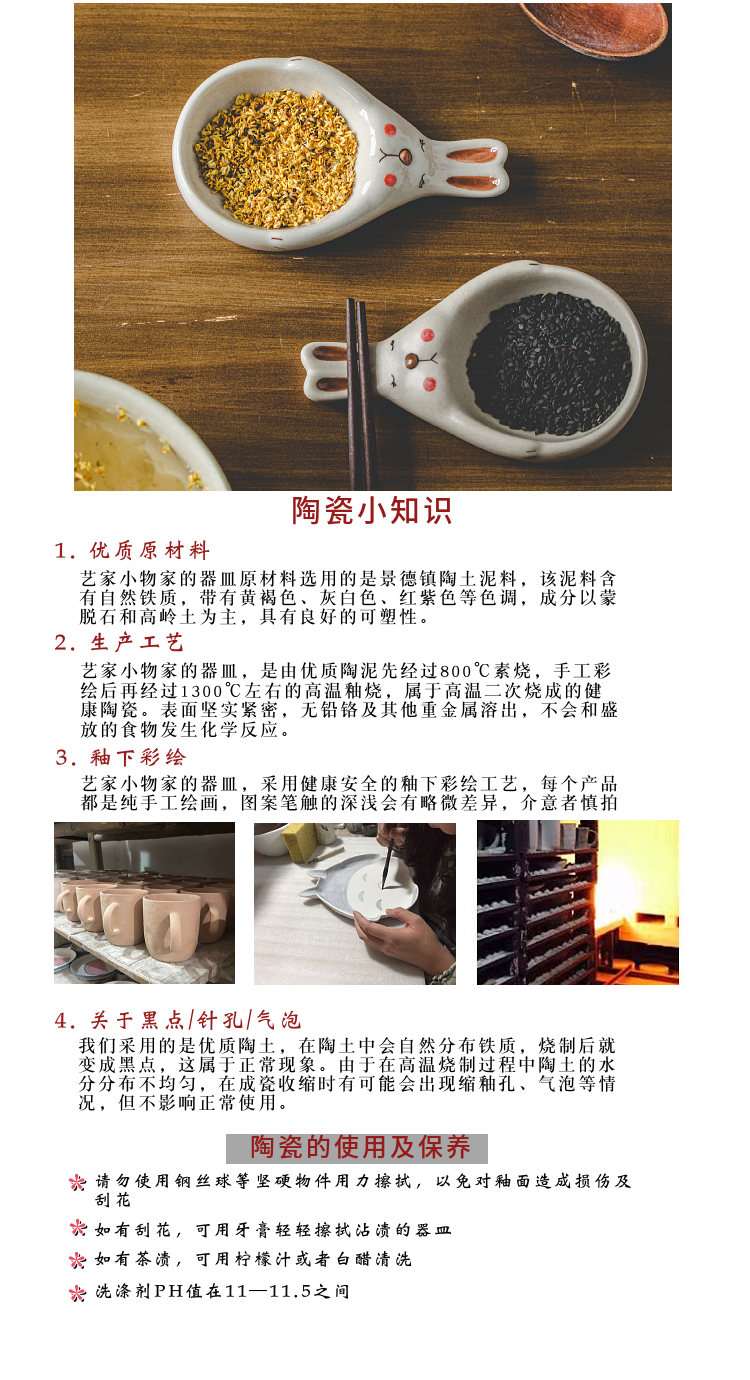 陶瓷小知识

1. 优质原材料

艺家小物家的器皿原材料选用的是景德镇陶土泥料，该泥料含有自然铁质，带有黄褐色、灰白色、红紫色等色调，成分以蒙脱石和高岭土为主，具有良好的可塑性。

2. 生产工艺

艺家小物家的器皿，是由优质陶泥先经过800℃素烧，手工彩绘后再经过1300℃左右的高温釉烧，属于高温二次烧成的健康陶瓷。表面坚实紧密，无铅铬及其他重金属溶出，不会和盛放的食物发生化学反应。

3. 釉下彩绘

艺家小物家的器皿，采用健康安全的釉下彩绘工艺，每个产品都是纯手工绘画，图案笔触的深浅会有略微差异，介意者慎拍

4. 关于黑点/针孔/气泡

我们采用的是优质陶土，在陶土中会自然分布铁质，烧制后就变成黑点，这属于正常现象。由于在高温烧制过程中陶土的水分分布不均匀，在成瓷收缩时有可能会出现缩釉孔、气泡等情况，但不影响正常使用。

陶瓷的使用及保养

请勿使用钢丝球等坚硬物件用力擦拭，以免对釉面造成损伤及刮花

如有刮花，可用牙膏轻轻擦拭沾渍的器皿

如有茶渍，可用柠檬汁或者白醋清洗

洗涤剂PH值在11—11.5之间