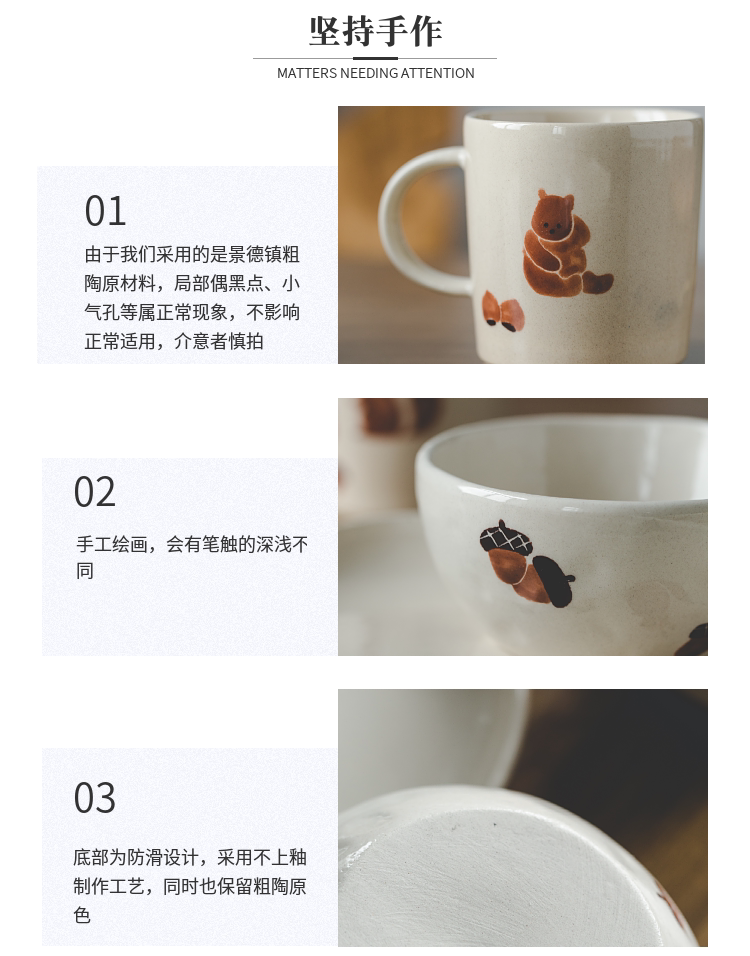 坚持手作
MATTERS NEEDING ATTENTION

01
由于我们采用的是景德镇粗陶原材料，局部偶黑点、小气孔等属正常现象，不影响正常适用，介意者慎拍

02
手工绘画，会有笔触的深浅不同

03
底部为防滑设计，采用不上釉制作工艺，同时也保留粗陶原色