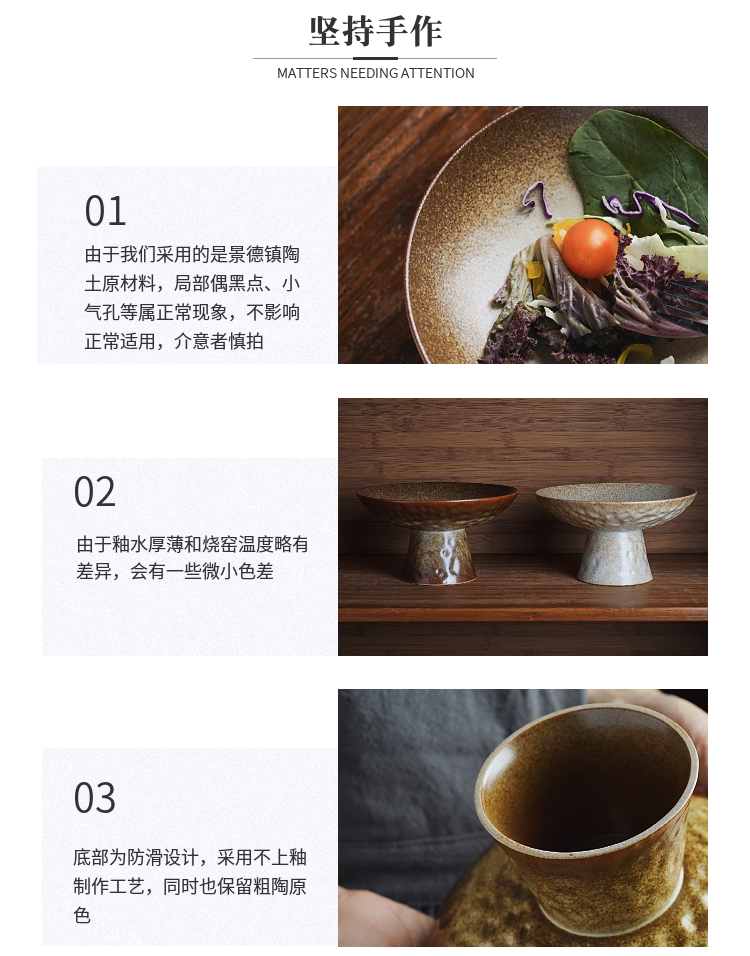 坚持手作

MATTERS NEEDING ATTENTION

01

由于我们采用的是景德镇陶土原材料，局部偶黑点、小气孔等属正常现象，不影响正常适用，介意者慎拍

02

由于釉水厚薄和烧窑温度略有差异，会有一些微小色差

03

底部为防滑设计，采用不上釉制作工艺，同时也保留粗陶原色