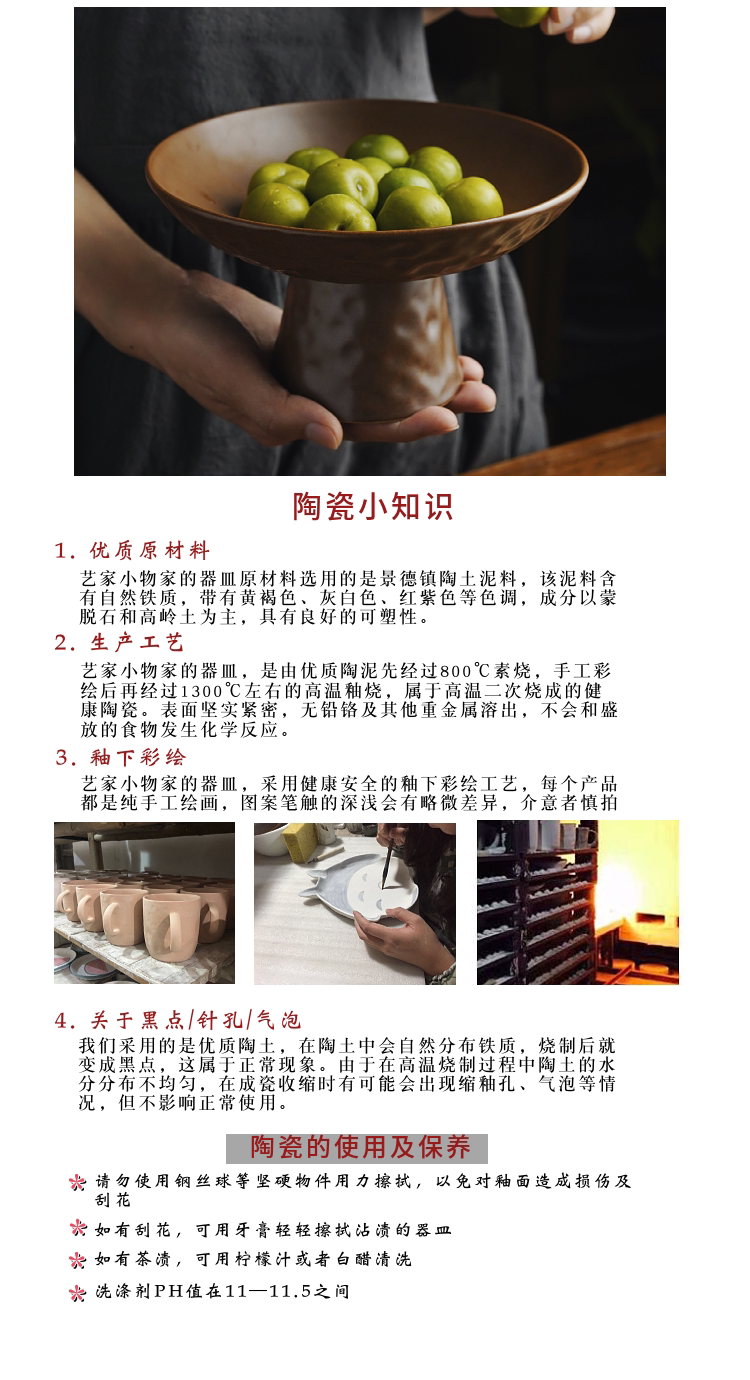 陶瓷小知识

1. 优质原材料

艺家小物家的器皿原材料选用的是景德镇陶土泥料，该泥料含有自然铁质，带有黄褐色、灰白色、红紫色等色调，成分以蒙脱石和高岭土为主，具有良好的可塑性。

2. 生产工艺

艺家小物家的器皿，是由优质陶泥先经过800℃素烧，手工彩绘后再经过1300℃左右的高温釉烧，属于高温二次烧成的健康陶瓷。表面坚实紧密，无铅铬及其他重金属溶出，不会和盛放的食物发生化学反应。

3. 釉下彩绘

艺家小物家的器皿，采用健康安全的釉下彩绘工艺，每个产品都是纯手工绘画，图案笔触的深浅会有略微差异，介意者慎拍

4. 关于黑点/针孔/气泡

我们采用的是优质陶土，在陶土中会自然分布铁质，烧制后就变成黑点，这属于正常现象。由于在高温烧制过程中陶土的水分分布不均匀，在成瓷收缩时有可能会出现缩釉孔、气泡等情况，但不影响正常使用。

陶瓷的使用及保养

请勿使用钢丝球等坚硬物件用力擦拭，以免对釉面造成损伤及刮花

如有刮花，可用牙膏轻轻擦拭沾渍的器皿

如有茶渍，可用柠檬汁或者白醋清洗

洗涤剂PH值在11—11.5之间