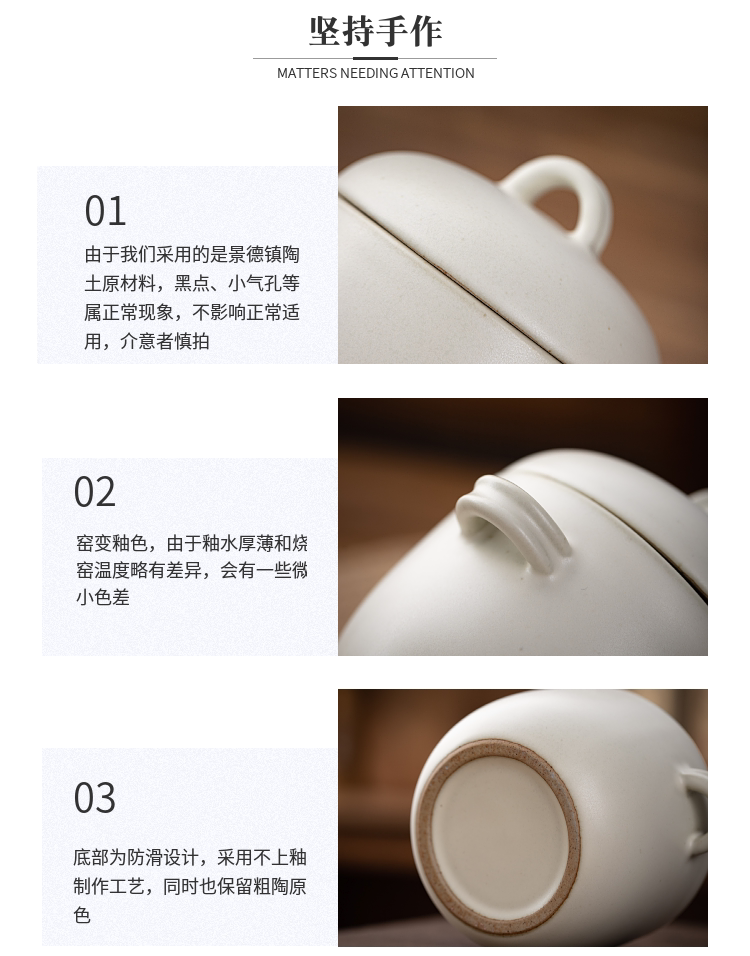 坚持手作

MATTERS NEEDING ATTENTION

01

由于我们采用的是景德镇陶土原材料，黑点、小气孔等属正常现象，不影响正常适用，介意者慎拍

02

窑变釉色，由于釉水厚薄和烧窑温度略有差异，会有一些微小色差

03

底部为防滑设计，采用不上釉制作工艺，同时也保留粗陶原色