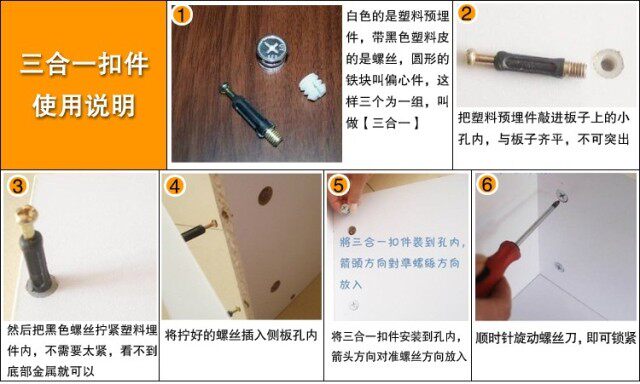 三合一扣件
使用说明

1

白色的是塑料预埋件，带黑色塑料皮的是螺丝，圆形的铁块叫偏心件，这样三个为一组，叫做【三合一】

2

把塑料预埋件敲进板子上的小孔内，与板子齐平，不可突出

3

然后把黑色螺丝拧紧塑料埋件内，不需要太紧，看不到底部金属就可以

4

将拧好的螺丝插入侧板孔内

5

將三合一扣件裝到孔內，箭頭方向對準螺絲方向放入

将三合一扣件安装到孔内，箭头方向对准螺丝方向放入

6

顺时针旋动螺丝刀，即可锁紧