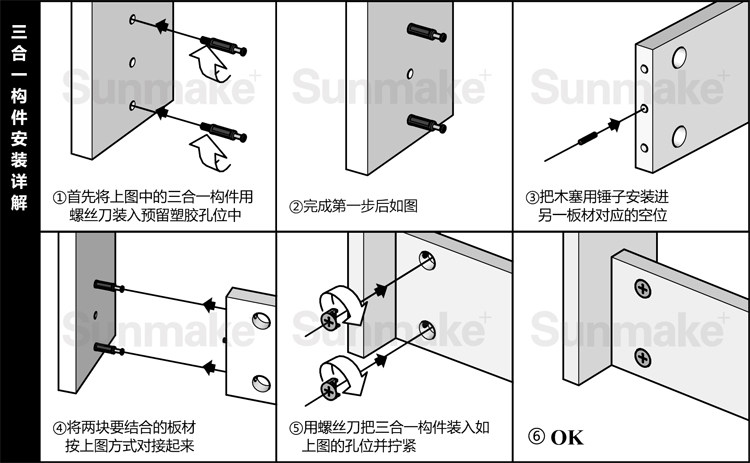 三合一构件安装详解

Sunmake+

①首先将上图中的三合一构件用螺丝刀装入预留塑胶孔位中

Sunmake+

②完成第一步后如图

Sunmake+

③把木塞用锤子安装进另一板材对应的空位

Sunmake+

④将两块要结合的板材按上图方式对接起来

Sunmake+

⑤用螺丝刀把三合一构件装入如上图的孔位并拧紧

Sunmake+

⑥ OK