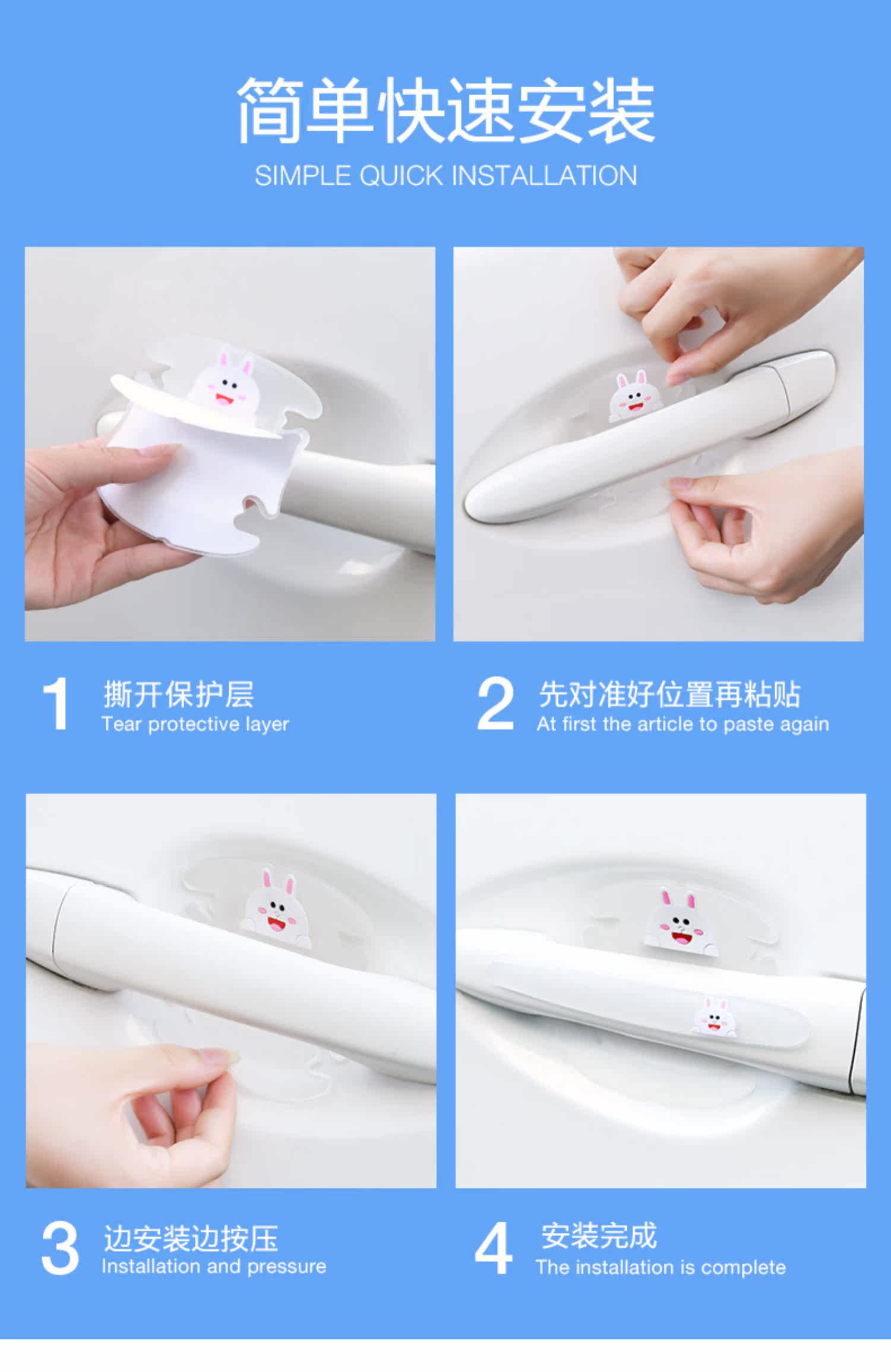 简单快速安装
SIMPLE QUICK INSTALLATION

1 撕开保护层
Tear protective layer

2 先对准好位置再粘贴
At first the article to paste again

3 边安装边按压
Installation and pressure

4 安装完成
The installation is complete