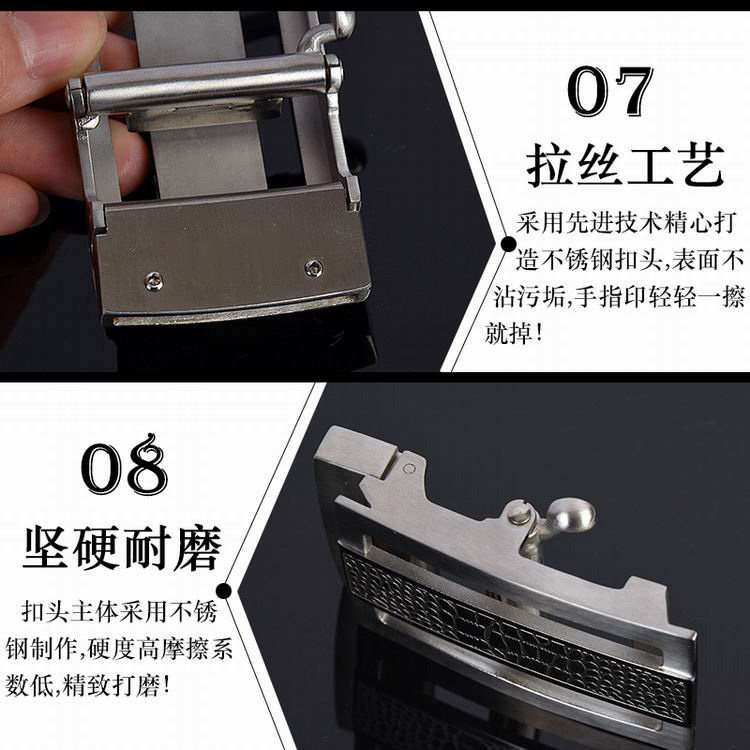 07
拉丝工艺
采用先进技术精心打造不锈钢扣头,表面不沾污垢,手指印轻轻一擦就掉!

08
坚硬耐磨
扣头主体采用不锈钢制作,硬度高摩擦系数低,精致打磨!