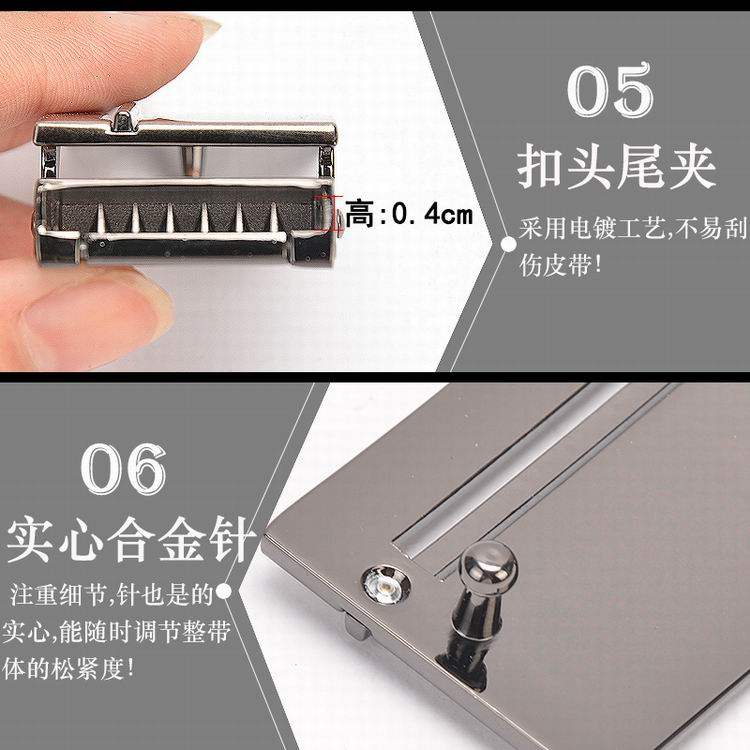 高:0.4cm

05

扣头尾夹

采用电镀工艺,不易刮伤皮带!

06

实心合金针

注重细节,针也是的实心,能随时调节整带体的松紧度!