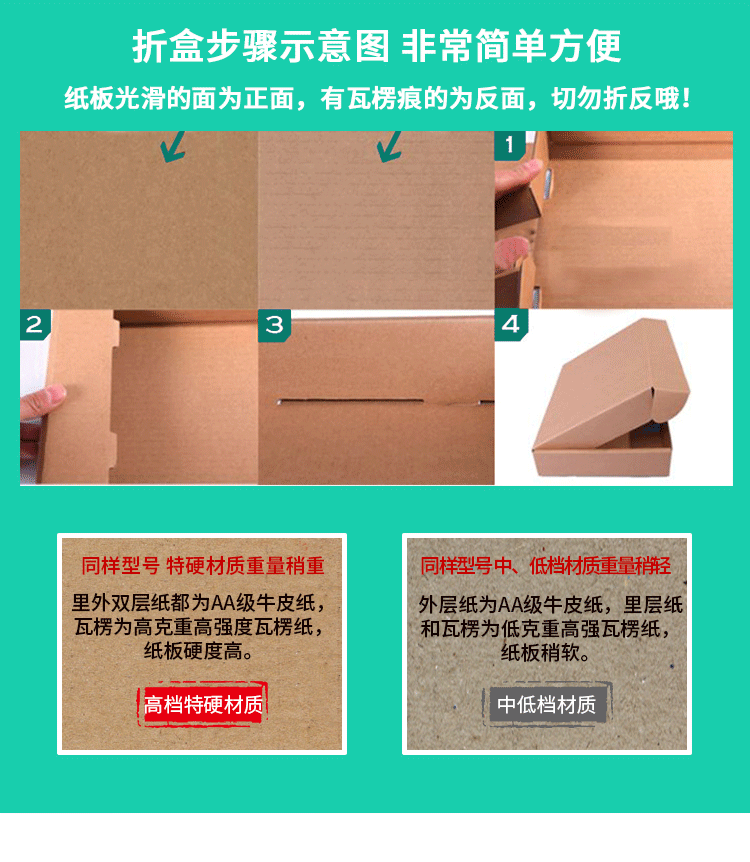 折盒步骤示意图 非常简单方便

纸板光滑的面为正面，有瓦楞痕的为反面，切勿折反哦！

1

2

3

4

同样型号 特硬材质重量稍重

里外双层纸都为AA级牛皮纸，瓦楞为高克重高强度瓦楞纸，纸板硬度高。

高档特硬材质

同样型号中、低档材质重量稍轻

外层纸为AA级牛皮纸，里层纸和瓦楞为低克重高强瓦楞纸，纸板稍软。

中低档材质