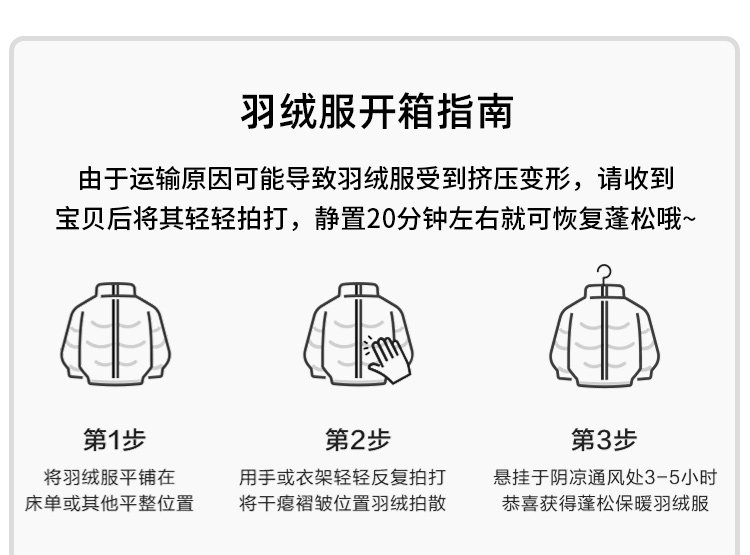 羽绒服开箱指南

由于运输原因可能导致羽绒服受到挤压变形，请收到宝贝后将其轻轻拍打，静置20分钟左右就可恢复蓬松哦~

第1步
将羽绒服平铺在床单或其他平整位置

第2步
用手或衣架轻轻反复拍打将干瘪褶皱位置羽绒拍散

第3步
悬挂于阴凉通风处3-5小时恭喜获得蓬松保暖羽绒服