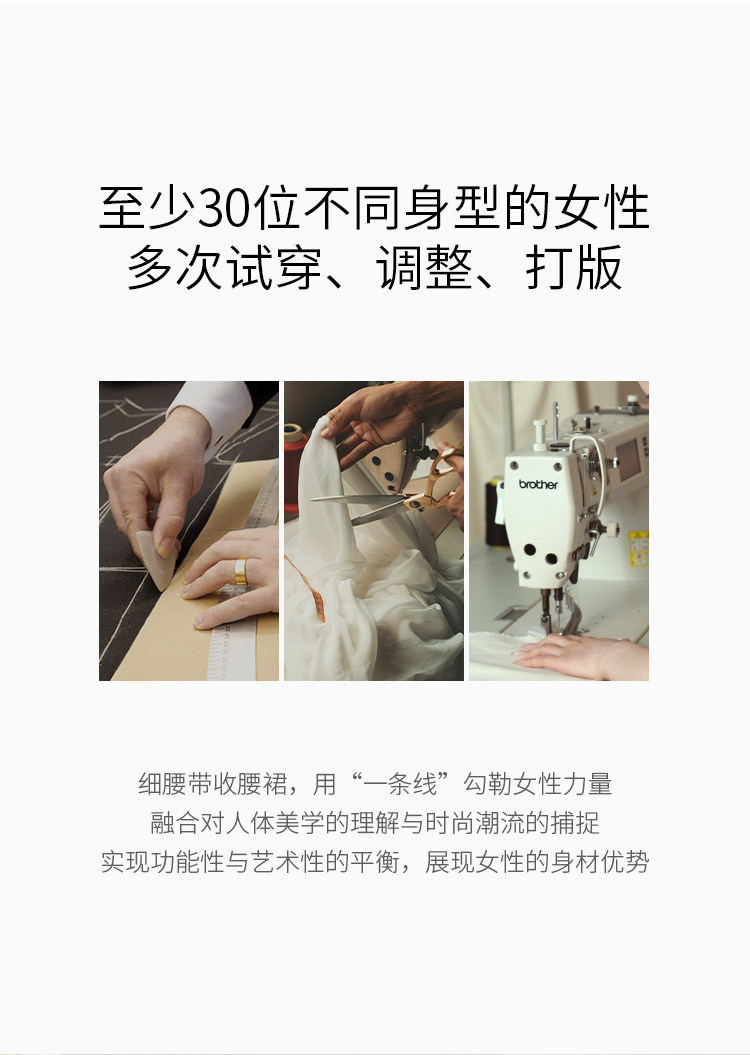 至少30位不同身型的女性
多次试穿、调整、打版

brother

细腰带收腰裙，用“一条线”勾勒女性力量
融合对人体美学的理解与时尚潮流的捕捉
实现功能性与艺术性的平衡，展现女性的身材优势