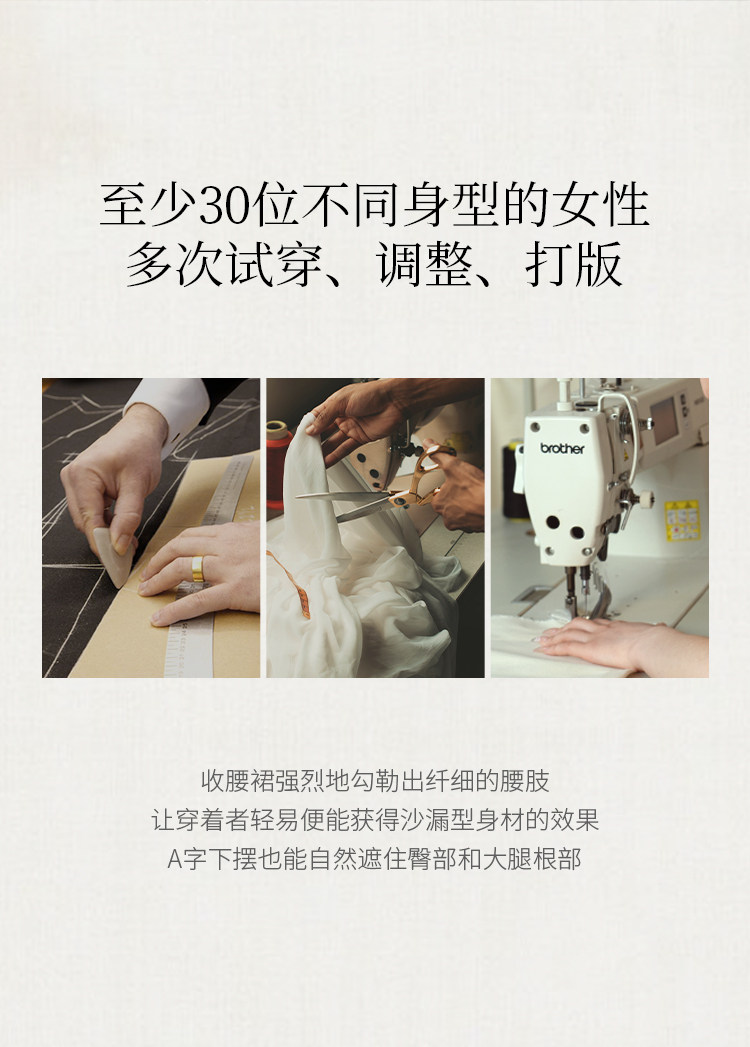 至少30位不同身型的女性
多次试穿、调整、打版

brother

收腰裙强烈地勾勒出纤细的腰肢
让穿着者轻易便能获得沙漏型身材的效果
A字下摆也能自然遮住臀部和大腿根部