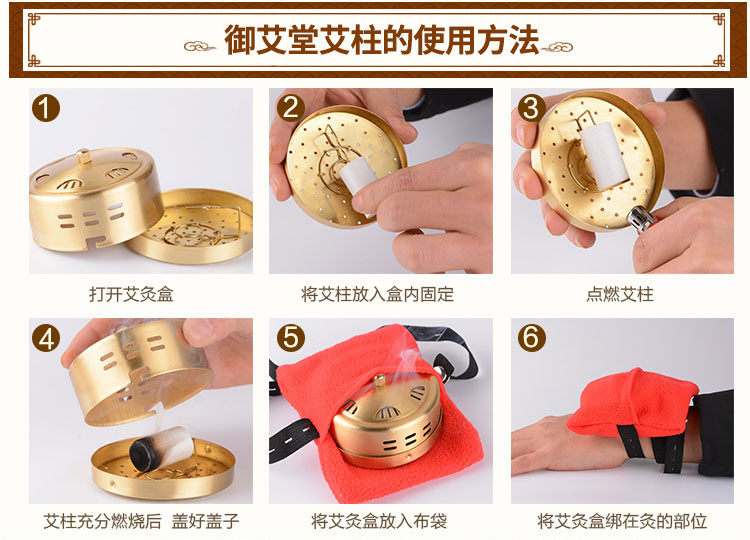 御艾堂艾柱的使用方法

1
打开艾灸盒

2
将艾柱放入盒内固定

3
点燃艾柱

4
艾柱充分燃烧后 盖好盖子

5
将艾灸盒放入布袋

6
将艾灸盒绑在灸的部位