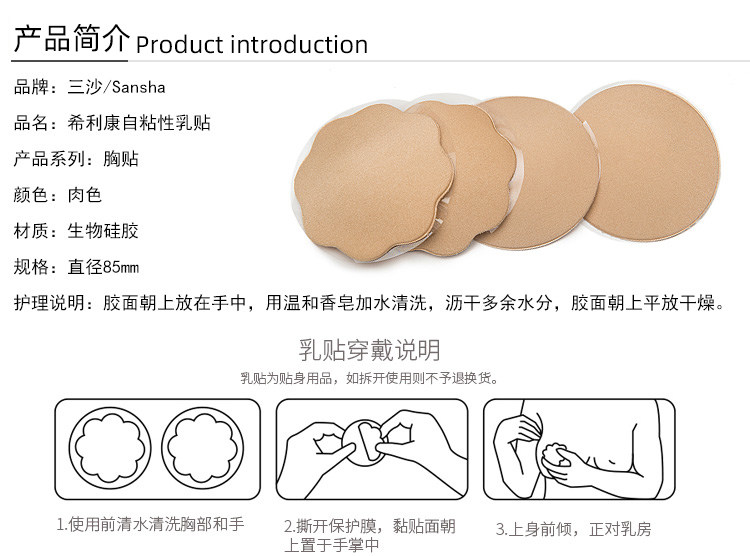 产品简介 Product introduction

品牌：三沙/Sansha

品名：希利康自粘性乳贴

产品系列：胸贴

颜色：肉色

材质：生物硅胶

规格：直径85mm

护理说明：胶面朝上放在手中，用温和香皂加水清洗，沥干多余水分，胶面朝上平放干燥。

乳贴穿戴说明

乳贴为贴身用品，如拆开使用则不予退换货。

1.使用前清水清洗胸部和手

2.撕开保护膜，黏贴面朝上置于手掌中

3.上身前倾，正对乳房