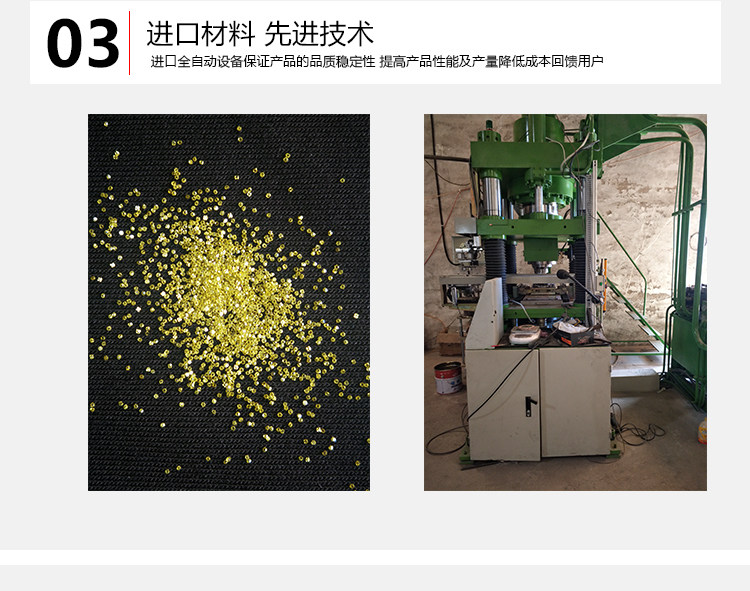 03

进口材料 先进技术

进口全自动设备保证产品的品质稳定性 提高产品性能及产量降低成本回馈用户