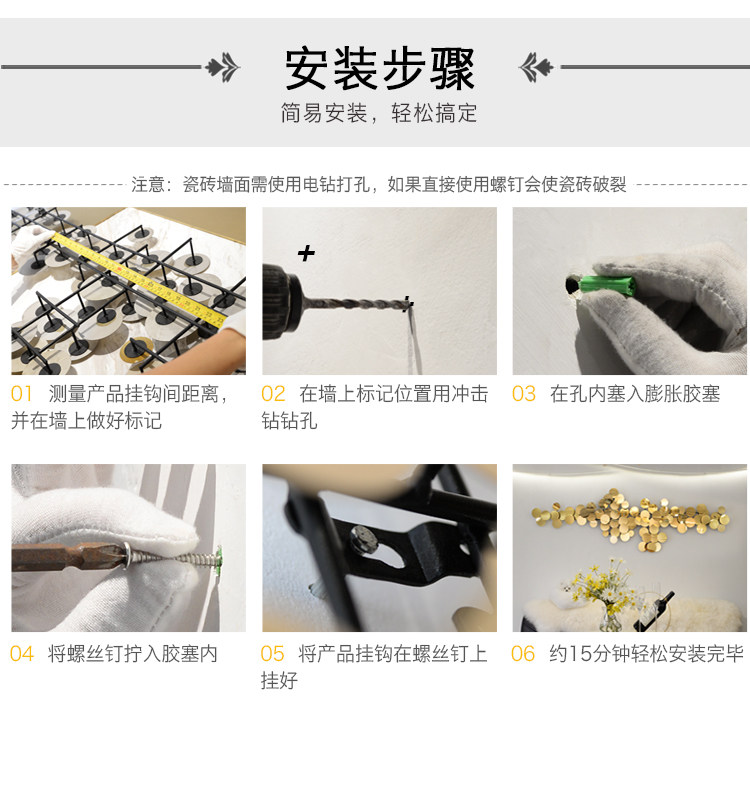 安装步骤

简易安装，轻松搞定

注意：瓷砖墙面需使用电钻打孔，如果直接使用螺钉会使瓷砖破裂

01 测量产品挂钩间距离，并在墙上做好标记

02 在墙上标记位置用冲击钻钻孔

03 在孔内塞入膨胀胶塞

04 将螺丝钉拧入胶塞内

05 将产品挂钩在螺丝钉上挂好

06 约15分钟轻松安装完毕