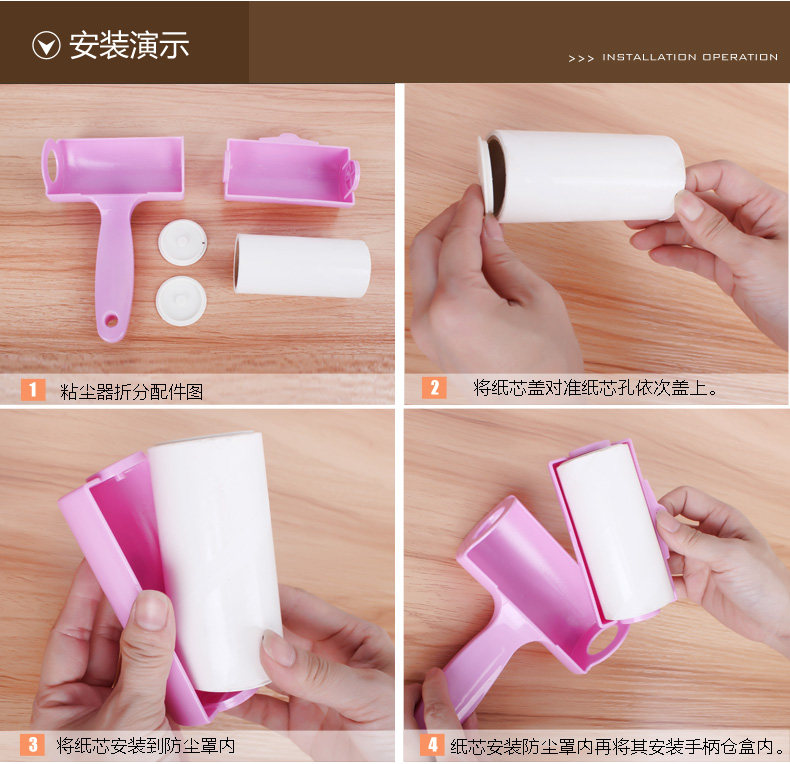 安装演示

>>> INSTALLATION OPERATION

1 粘尘器折分配件图

2 将纸芯盖对准纸芯孔依次盖上。

3 将纸芯安装到防尘罩内

4 纸芯安装防尘罩内再将其安装手柄仓盒内。