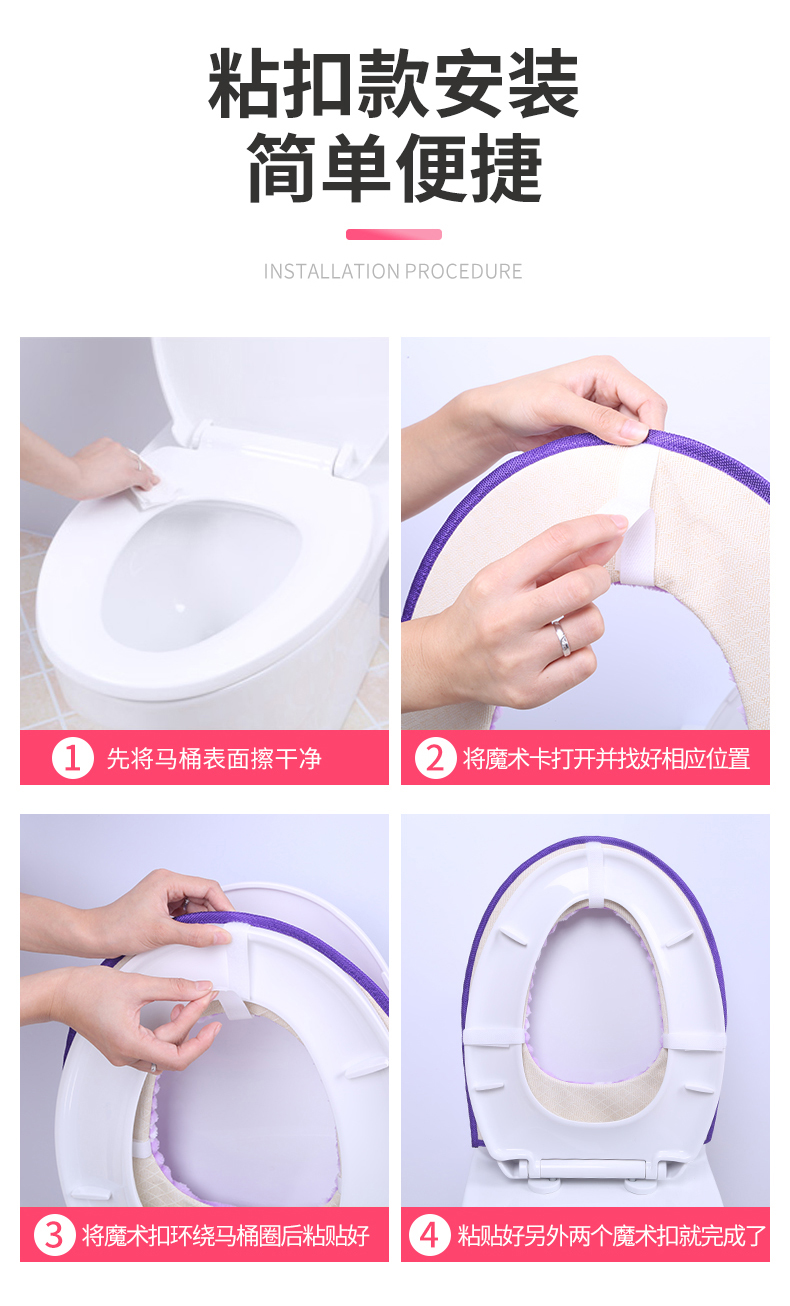 粘扣款安装
简单便捷

INSTALLATION PROCEDURE

1 先将马桶表面擦干净

2 将魔术卡打开并找好相应位置

3 将魔术扣环绕马桶圈后粘贴好

4 粘贴好另外两个魔术扣就完成了