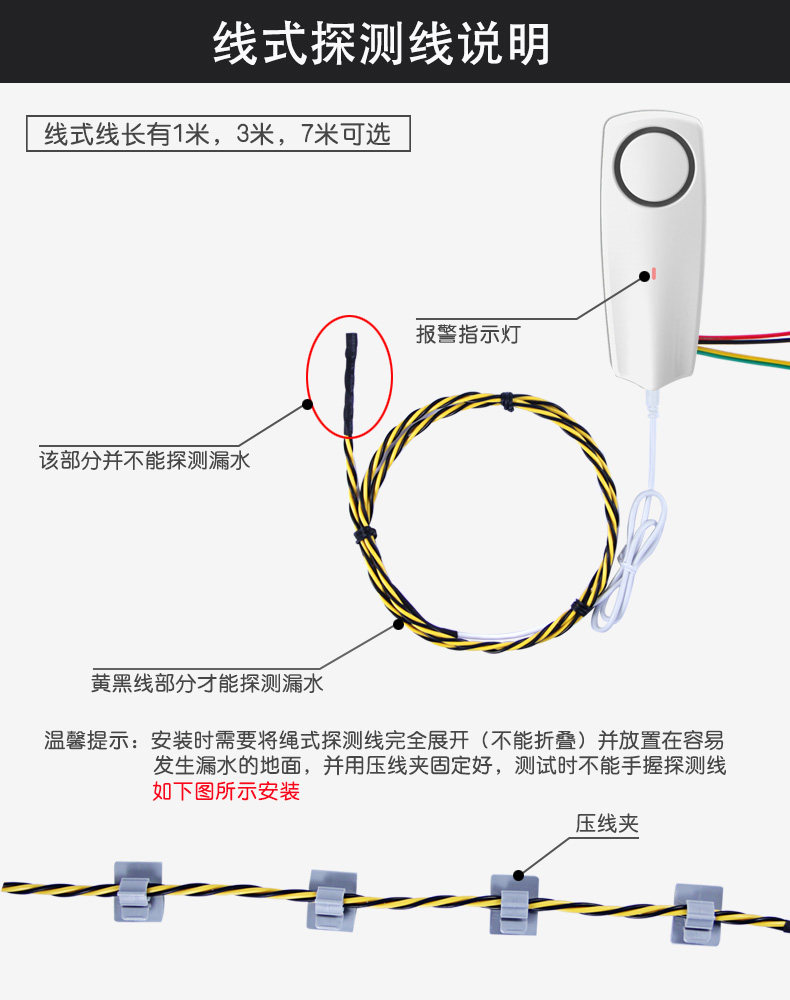 线式探测线说明

线式线长有1米，3米，7米可选

报警指示灯

该部分并不能探测漏水

黄黑线部分才能探测漏水

温馨提示：安装时需要将绳式探测线完全展开（不能折叠）并放置在容易发生漏水的地面，并用压线夹固定好，测试时不能手握探测线
如下图所示安装

压线夹