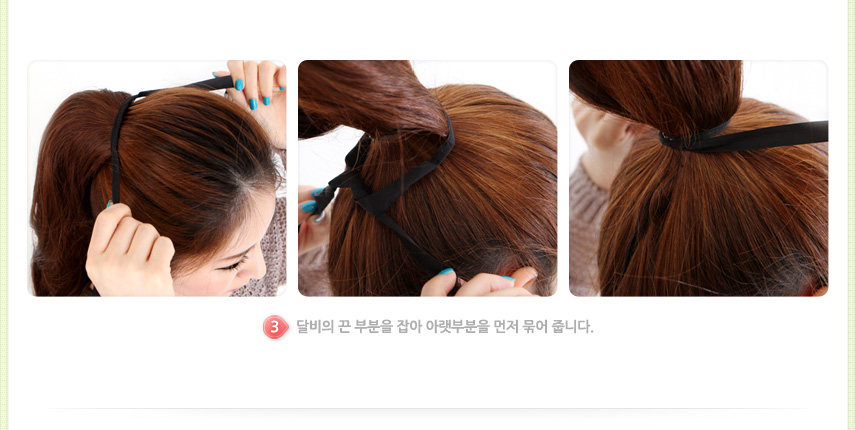 3 달비의 끈 부분을 잡아 아랫부분을 먼저 묶어 줍니다.