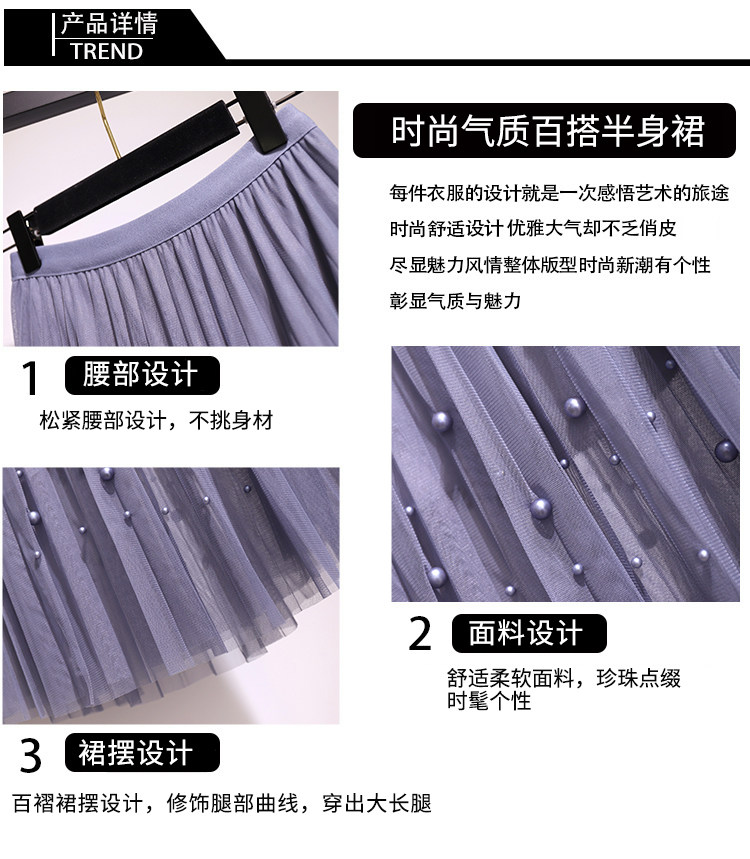 产品详情
TREND

时尚气质百搭半身裙

每件衣服的设计就是一次感悟艺术的旅途
时尚舒适设计 优雅大气却不乏俏皮
尽显魅力风情整体版型时尚新潮有个性
彰显气质与魅力

1 腰部设计
松紧腰部设计，不挑身材

2 面料设计
舒适柔软面料，珍珠点缀
时髦个性

3 裙摆设计
百褶裙摆设计，修饰腿部曲线，穿出大长腿