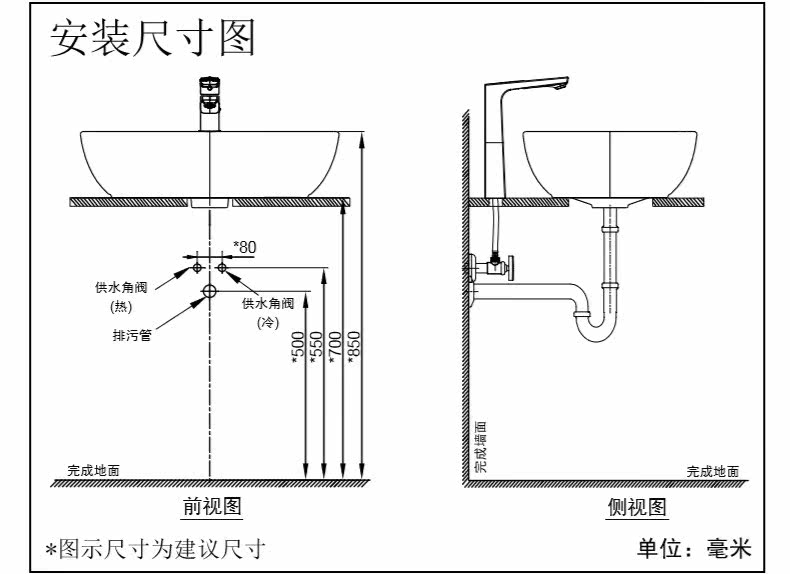 安装尺寸图

*80

供水角阀
(热)

供水角阀
(冷)

排污管

*500
*550
*700
*850

完成地面

前视图

完成墙面

完成地面

侧视图

*图示尺寸为建议尺寸

单位：毫米