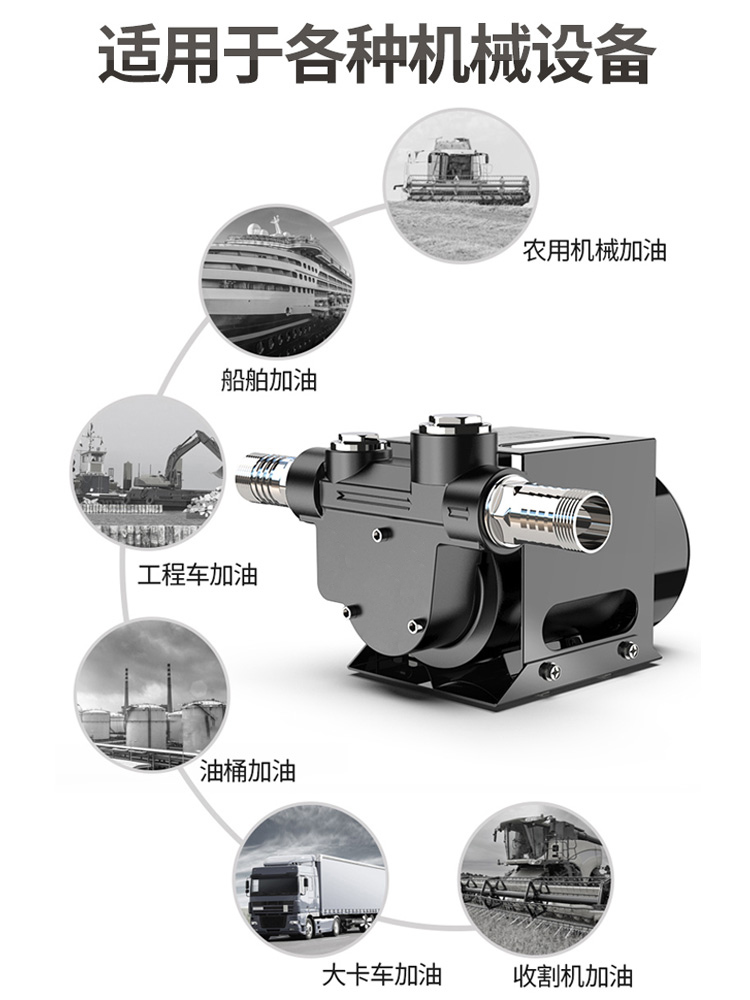 适用于各种机械设备

农用机械加油

船舶加油

工程车加油

油桶加油

大卡车加油

收割机加油