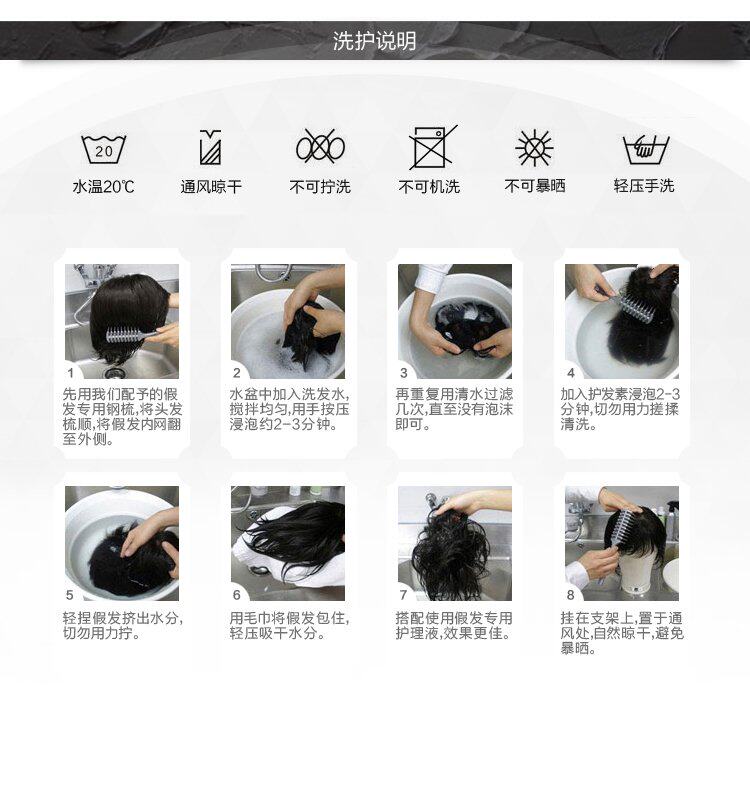 洗护说明

20
水温20℃

通风晾干

不可拧洗

不可机洗

不可暴晒

轻压手洗

1
先用我们配予的假发专用钢梳,将头发梳顺,将假发内网翻至外侧。

2
水盆中加入洗发水,搅拌均匀,用手按压浸泡约2-3分钟。

3
再重复用清水过滤几次,直至没有泡沫即可。

4
加入护发素浸泡2-3分钟,切勿用力搓揉清洗。

5
轻捏假发挤出水分,切勿用力拧。

6
用毛巾将假发包住,轻压吸干水分。

7
搭配使用假发专用护理液,效果更佳。

8
挂在支架上,置于通风处,自然晾干,避免暴晒。