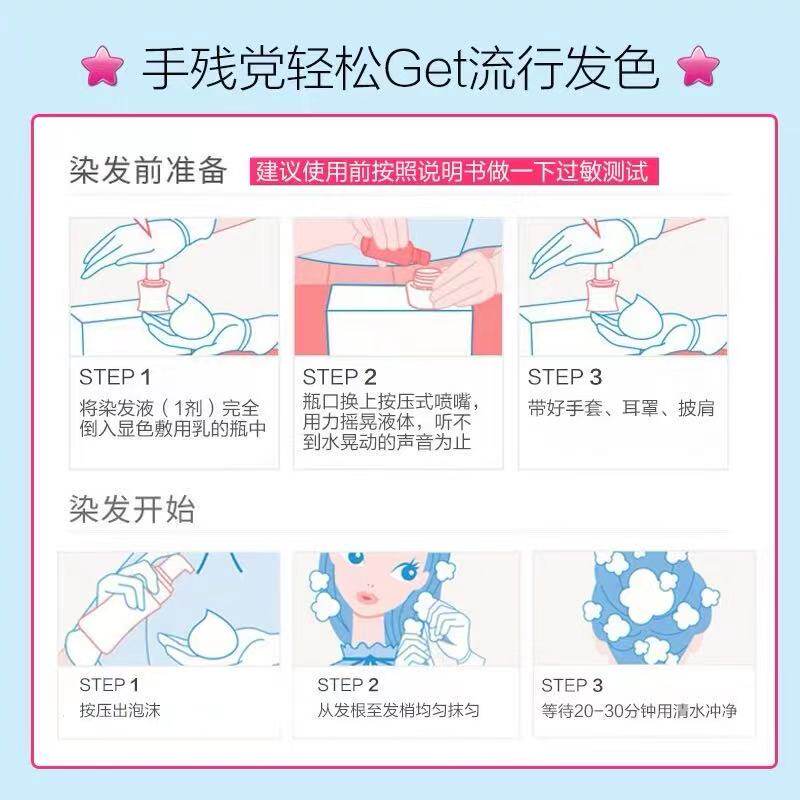 手残党轻松Get流行发色

染发前准备 建议使用前按照说明书做一下过敏测试

STEP 1
将染发液（1剂）完全倒入显色敷用乳的瓶中

STEP 2
瓶口换上按压式喷嘴，用力摇晃液体，听不到水晃动的声音为止

STEP 3
带好手套、耳罩、披肩

染发开始

STEP 1
按压出泡沫

STEP 2
从发根至发梢均匀抹匀

STEP 3
等待20-30分钟用清水冲净