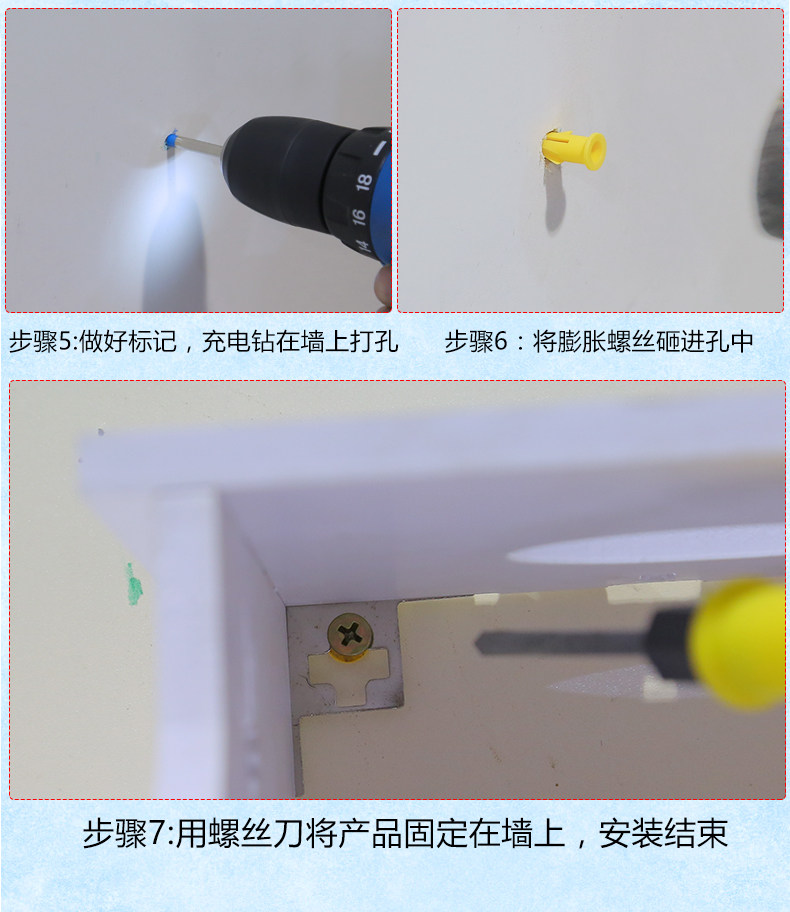 18
16
14

步骤5:做好标记，充电钻在墙上打孔

步骤6：将膨胀螺丝砸进孔中

步骤7:用螺丝刀将产品固定在墙上，安装结束