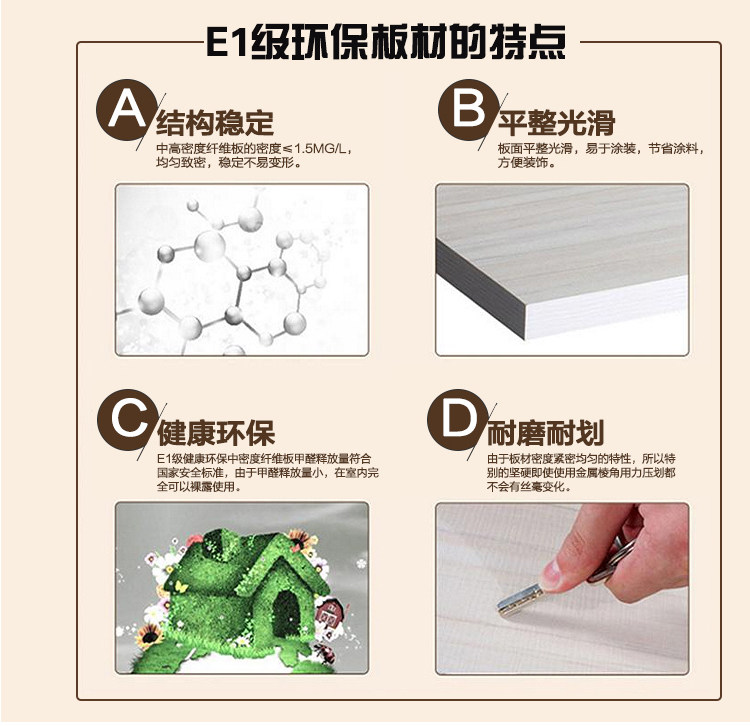 E1级环保板材的特点

A 结构稳定

中高密度纤维板的密度≤1.5MG/L，均匀致密，稳定不易变形。

B 平整光滑

板面平整光滑，易于涂装，节省涂料，方便装饰。

C 健康环保

E1级健康环保中密度纤维板甲醛释放量符合国家安全标准，由于甲醛释放量小，在室内完全可以裸露使用。

D 耐磨耐划

由于板材密度紧密均匀的特性，所以特别的坚硬即使使用金属棱角用力压划都不会有丝毫变化。